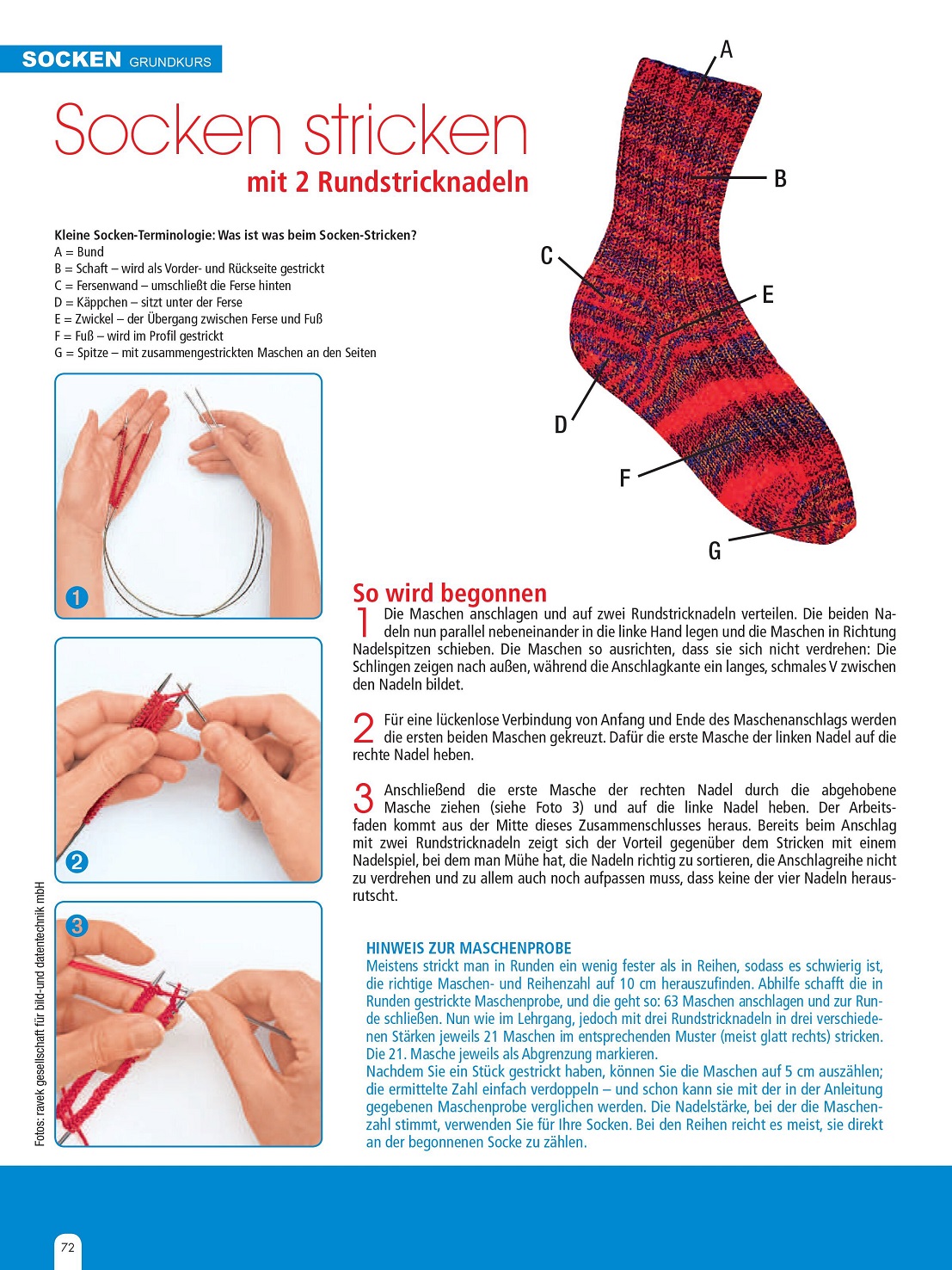 SOCKEN GRUNDKURS

Socken stricken
mit 2 Rundstricknadeln

Kleine Socken-Terminologie: Was ist was beim Socken-Stricken?
A = Bund
B = Schaft – wird als Vorder- und Rückseite gestrickt
C = Fersenwand – umschließt die Ferse hinten
D = Käppchen – sitzt unter der Ferse
E = Zwickel – der Übergang zwischen Ferse und Fuß
F = Fuß – wird im Profil gestrickt
G = Spitze – mit zusammengestrickten Maschen an den Seiten

A
B
C
E
D
F
G

1
2
3

Fotos: ravek gesellschaft für bild-und datentechnik mbH

So wird begonnen

1 Die Maschen anschlagen und auf zwei Rundstricknadeln verteilen. Die beiden Nadeln nun parallel nebeneinander in die linke Hand legen und die Maschen in Richtung Nadelspitzen schieben. Die Maschen so ausrichten, dass sie sich nicht verdrehen: Die Schlingen zeigen nach außen, während die Anschlagkante ein langes, schmales V zwischen den Nadeln bildet.

2 Für eine lückenlose Verbindung von Anfang und Ende des Maschenanschlags werden die ersten beiden Maschen gekreuzt. Dafür die erste Masche der linken Nadel auf die rechte Nadel heben.

3 Anschließend die erste Masche der rechten Nadel durch die abgehobene Masche ziehen (siehe Foto 3) und auf die linke Nadel heben. Der Arbeitsfaden kommt aus der Mitte dieses Zusammenschlusses heraus. Bereits beim Anschlag mit zwei Rundstricknadeln zeigt sich der Vorteil gegenüber dem Stricken mit einem Nadelspiel, bei dem man Mühe hat, die Nadeln richtig zu sortieren, die Anschlagreihe nicht zu verdrehen und zu allem auch noch aufpassen muss, dass keine der vier Nadeln herausrutscht.

HINWEIS ZUR MASCHENPROBE
Meistens strickt man in Runden ein wenig fester als in Reihen, sodass es schwierig ist, die richtige Maschen- und Reihenzahl auf 10 cm herauszufinden. Abhilfe schafft die in Runden gestrickte Maschenprobe, und die geht so: 63 Maschen anschlagen und zur Runde schließen. Nun wie im Lehrgang, jedoch mit drei Rundstricknadeln in drei verschiedenen Stärken jeweils 21 Maschen im entsprechenden Muster (meist glatt rechts) stricken. Die 21. Masche jeweils als Abgrenzung markieren.
Nachdem Sie ein Stück gestrickt haben, können Sie die Maschen auf 5 cm auszählen; die ermittelte Zahl einfach verdoppeln – und schon kann sie mit der in der Anleitung gegebenen Maschenprobe verglichen werden. Die Nadelstärke, bei der die Maschenzahl stimmt, verwenden Sie für Ihre Socken. Bei den Reihen reicht es meist, sie direkt an der begonnenen Socke zu zählen.

72