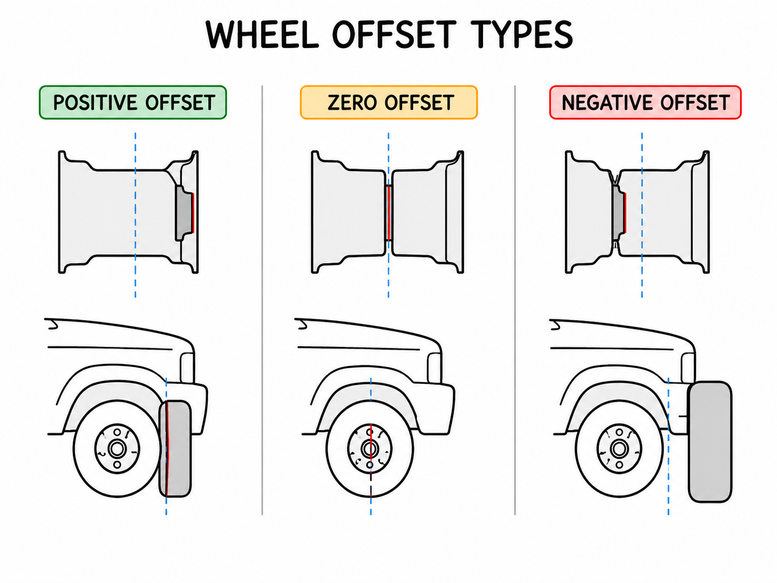 WHEEL OFFSET TYPES

POSITIVE OFFSET

ZERO OFFSET

NEGATIVE OFFSET