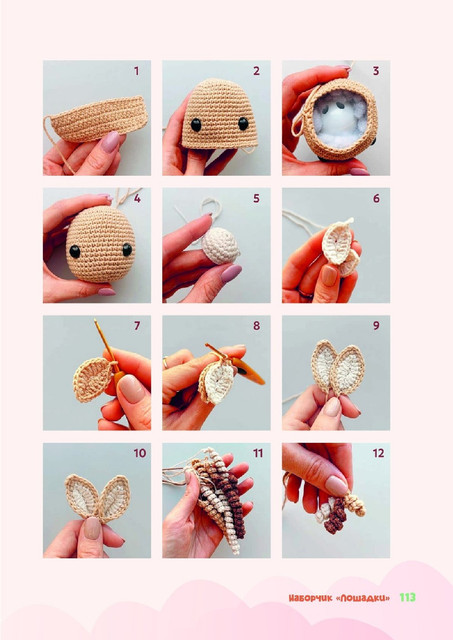 1

2

3

4

5

6

7

8

9

10

11

12

Наборчик «Лошадки» 113