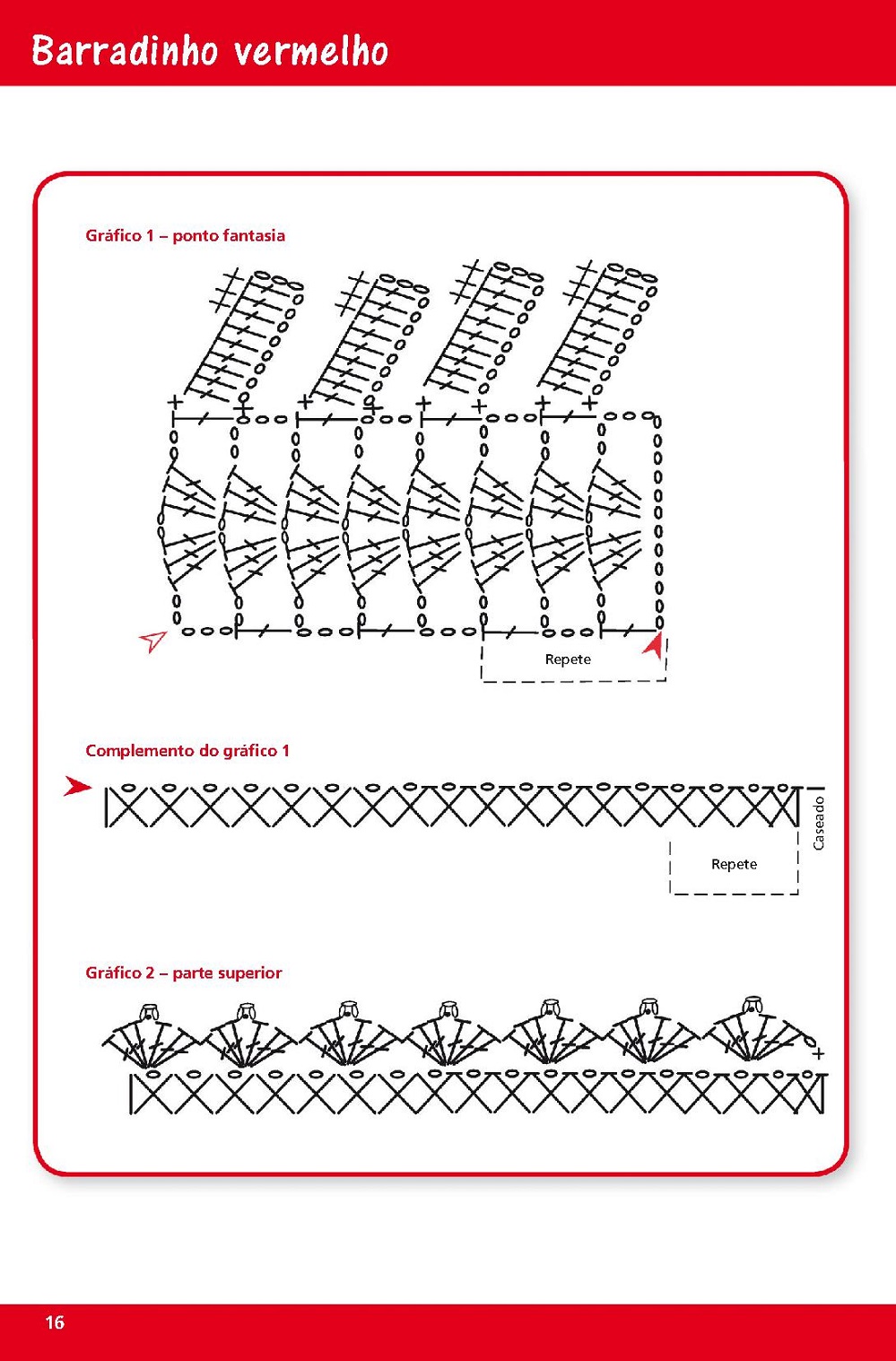 Barradinho vermelho

Gráfico 1 – ponto fantasia

Repete

Complemento do gráfico 1

Caseado

Repete

Gráfico 2 – parte superior

16