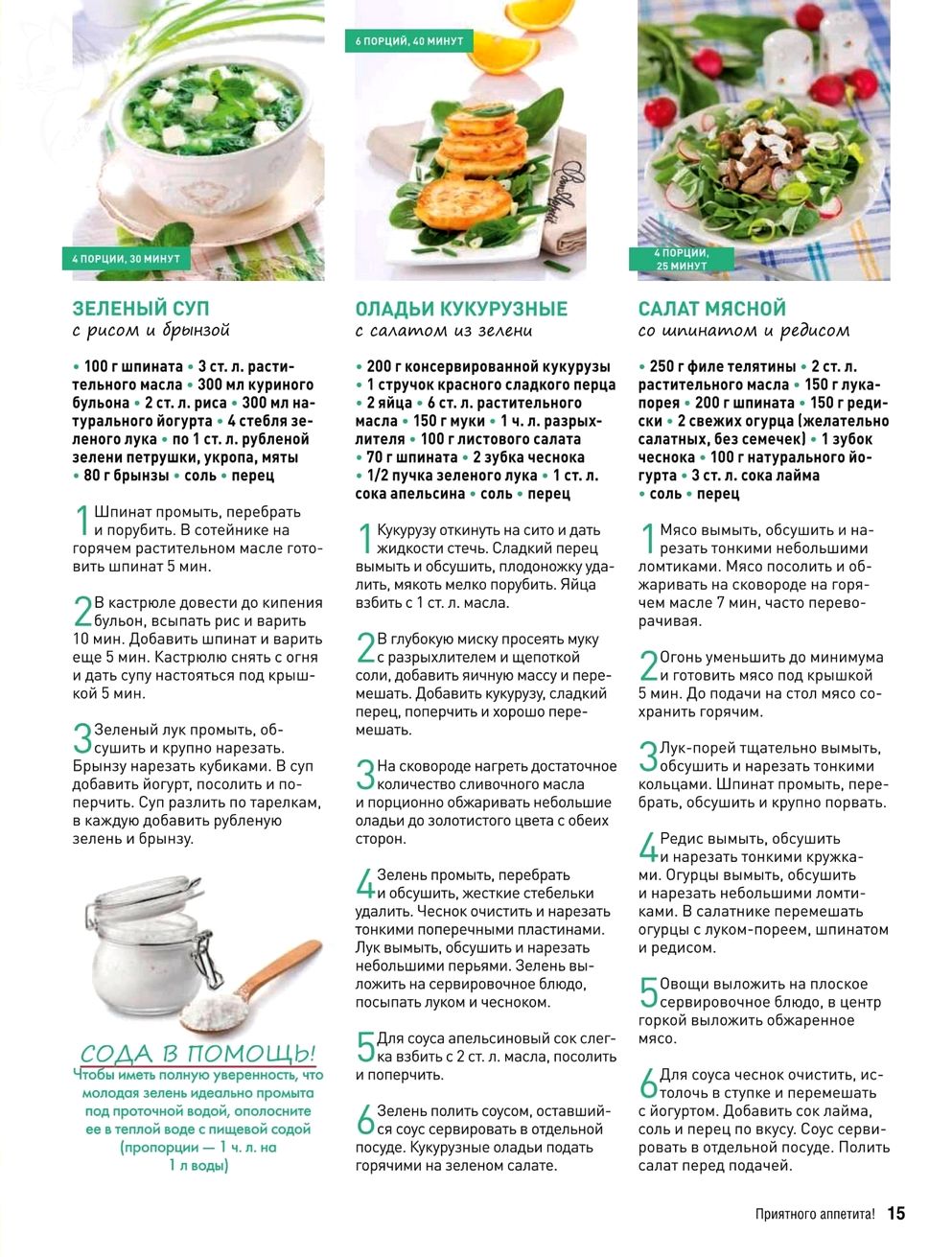 4 ПОРЦИИ, 30 МИНУТ

ЗЕЛЕНЫЙ СУП
с рисом и брынзой

• 100 г шпината • 3 ст. л. растительного масла • 300 мл куриного бульона • 2 ст. л. риса • 300 мл натурального йогурта • 4 стебля зеленого лука • по 1 ст. л. рубленой зелени петрушки, укропа, мяты • 80 г брынзы • соль • перец

1 Шпинат промыть, перебрать и порубить. В сотейнике на горячем растительном масле готовить шпинат 5 мин.

2 В кастрюле довести до кипения бульон, всыпать рис и варить 10 мин. Добавить шпинат и варить еще 5 мин. Кастрюлю снять с огня и дать супу настояться под крышкой 5 мин.

3 Зеленый лук промыть, обсушить и крупно нарезать. Брынзу нарезать кубиками. В суп добавить йогурт, посолить и поперчить. Суп разлить по тарелкам, в каждую добавить рубленую зелень и брынзу.

СОДА В ПОМОЩЬ!
Чтобы иметь полную уверенность, что молодая зелень идеально промыта под проточной водой, ополосните ее в теплой воде с пищевой содой (пропорции — 1 ч. л. на 1 л воды)

6 ПОРЦИЙ, 40 МИНУТ

ОЛАДЬИ КУКУРУЗНЫЕ
с салатом из зелени

• 200 г консервированной кукурузы • 1 стручок красного сладкого перца • 2 яйца • 6 ст. л. растительного масла • 150 г муки • 1 ч. л. разрыхлителя • 100 г листового салата • 70 г шпината • 2 зубка чеснока • 1/2 пучка зеленого лука • 1 ст. л. сока апельсина • соль • перец

1 Кукурузу откинуть на сито и дать жидкости стечь. Сладкий перец вымыть и обсушить, плодоножку удалить, мякоть мелко порубить. Яйца взбить с 1 ст. л. масла.

2 В глубокую миску просеять муку с разрыхлителем и щепоткой соли, добавить яичную массу и перемешать. Добавить кукурузу, сладкий перец, поперчить и хорошо перемешать.

3 На сковороде нагреть достаточное количество сливочного масла и порционно обжаривать небольшие оладьи до золотистого цвета с обеих сторон.

4 Зелень промыть, перебрать и обсушить, жесткие стебельки удалить. Чеснок очистить и нарезать тонкими поперечными пластинами. Лук вымыть, обсушить и нарезать небольшими перьями. Зелень выложить на сервировочное блюдо, посыпать луком и чесноком.

5 Для соуса апельсиновый сок слегка взбить с 2 ст. л. масла, посолить и поперчить.

6 Зелень полить соусом, оставшийся соус сервировать в отдельной посуде. Кукурузные оладьи подать горячими на зеленом салате.

4 ПОРЦИИ, 25 МИНУТ

САЛАТ МЯСНОЙ
со шпинатом и редисом

• 250 г филе телятины • 2 ст. л. растительного масла • 150 г лука-порея • 200 г шпината • 150 г редиски • 2 свежих огурца (желательно салатных, без семечек) • 1 зубок чеснока • 100 г натурального йогурта • 3 ст. л. сока лайма • соль • перец

1 Мясо вымыть, обсушить и нарезать тонкими небольшими ломтиками. Мясо посолить и обжаривать на сковороде на горячем масле 7 мин, часто переворачивая.

2 Огонь уменьшить до минимума и готовить мясо под крышкой 5 мин. До подачи на стол мясо сохранить горячим.

3 Лук-порей тщательно вымыть, обсушить и нарезать тонкими кольцами. Шпинат промыть, перебрать, обсушить и крупно порвать.

4 Редис вымыть, обсушить и нарезать тонкими кружками. Огурцы вымыть, обсушить и нарезать небольшими ломтиками. В салатнике перемешать огурцы с луком-пореем, шпинатом и редисом.

5 Овощи выложить на плоское сервировочное блюдо, в центр горкой выложить обжаренное мясо.

6 Для соуса чеснок очистить, истолочь в ступке и перемешать с йогуртом. Добавить сок лайма, соль и перец по вкусу. Соус сервировать в отдельной посуде. Полить салат перед подачей.

Приятного аппетита! 15