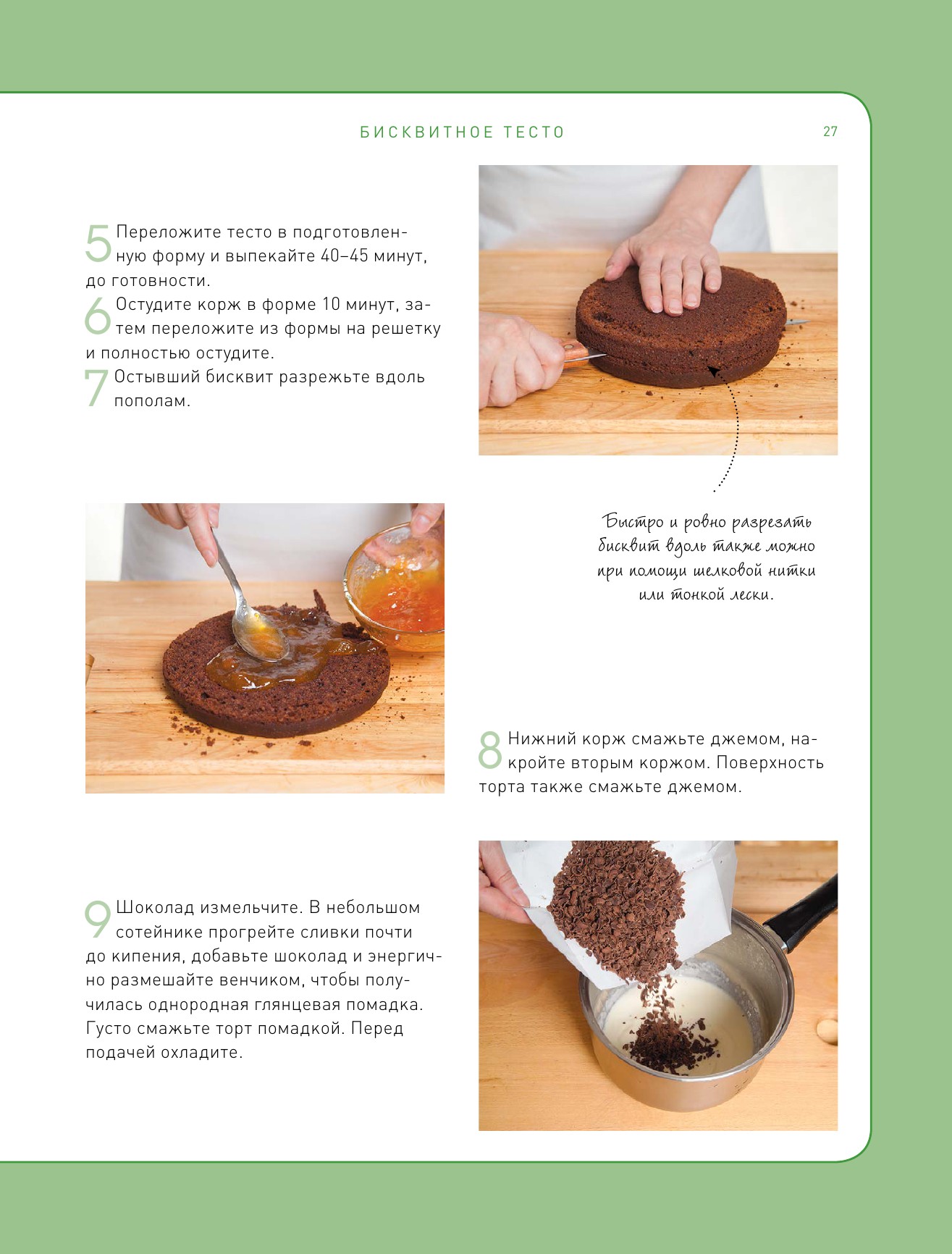 БИСКВИТНОЕ ТЕСТО

27

5 Переложите тесто в подготовленную форму и выпекайте 40–45 минут, до готовности.

6 Остудите корж в форме 10 минут, затем переложите из формы на решетку и полностью остудите.

7 Остывший бисквит разрежьте вдоль пополам.

Быстро и ровно разрезать бисквит вдоль также можно при помощи шелковой нитки или тонкой лески.

8 Нижний корж смажьте джемом, накройте вторым коржом. Поверхность торта также смажьте джемом.

9 Шоколад измельчите. В небольшом сотейнике прогрейте сливки почти до кипения, добавьте шоколад и энергично размешайте венчиком, чтобы получилась однородная глянцевая помадка. Густо смажьте торт помадкой. Перед подачей охладите.