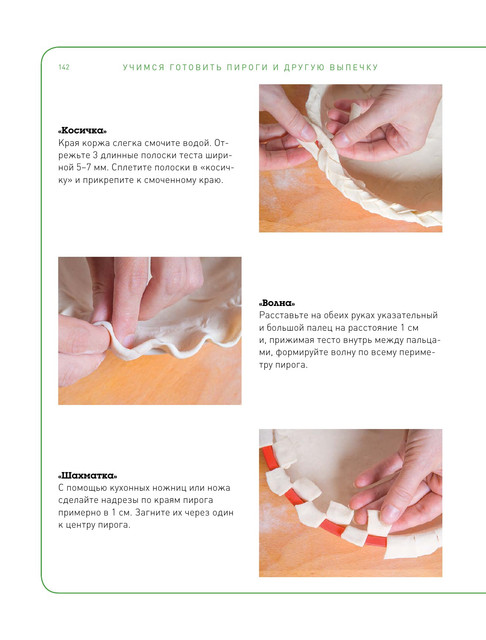 142 УЧИМСЯ ГОТОВИТЬ ПИРОГИ И ДРУГУЮ ВЫПЕЧКУ

«Косичка»
Края коржа слегка смочите водой. Отрежьте 3 длинные полоски теста шириной 5–7 мм. Сплетите полоски в «косичку» и прикрепите к смоченному краю.

«Волна»
Расставьте на обеих руках указательный и большой палец на расстояние 1 см и, прижимая тесто внутрь между пальцами, формируйте волну по всему периметру пирога.

«Шахматка»
С помощью кухонных ножниц или ножа сделайте надрезы по краям пирога примерно в 1 см. Загните их через один к центру пирога.