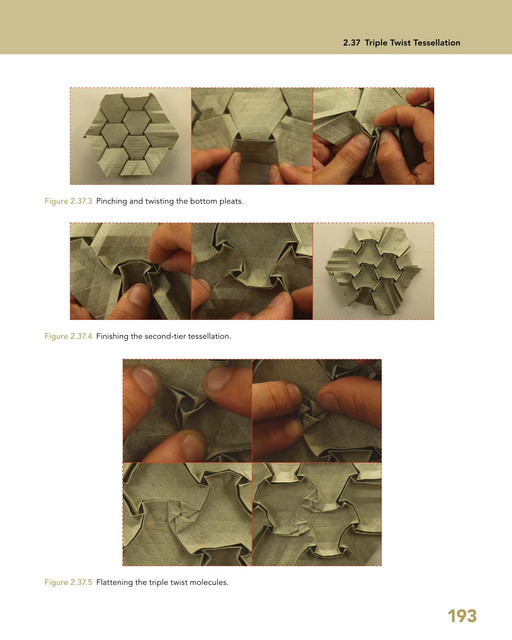 2.37 Triple Twist Tessellation

Figure 2.37.3 Pinching and twisting the bottom pleats.

Figure 2.37.4 Finishing the second-tier tessellation.

Figure 2.37.5 Flattening the triple twist molecules.

193