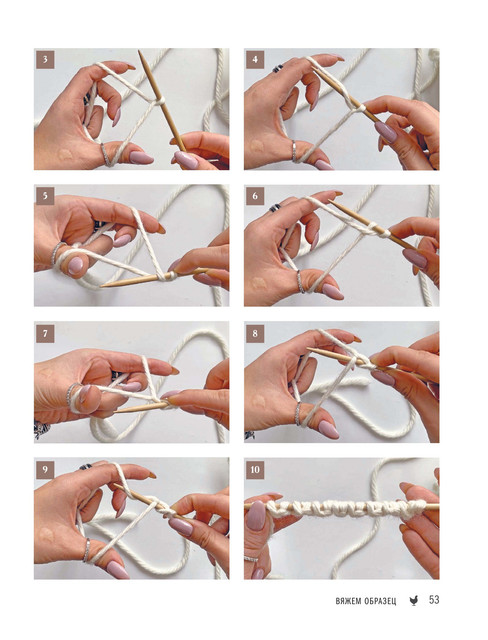 3

4

5

6

7

8

9

10

ВЯЖЕМ ОБРАЗЕЦ 53