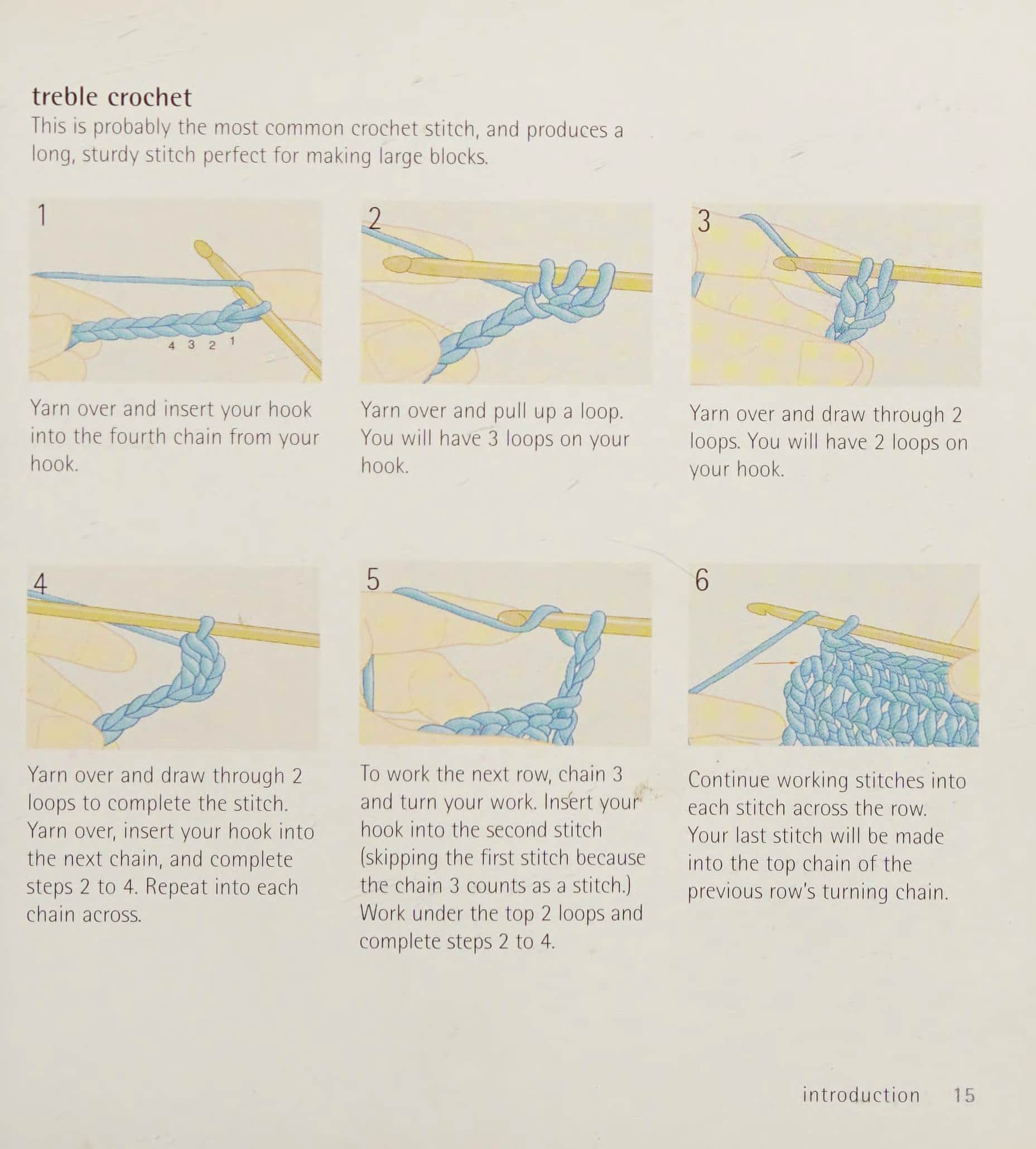 treble crochet
This is probably the most common crochet stitch, and produces a long, sturdy stitch perfect for making large blocks.

1

4 3 2 1

Yarn over and insert your hook into the fourth chain from your hook.

2

Yarn over and pull up a loop. You will have 3 loops on your hook.

3

Yarn over and draw through 2 loops. You will have 2 loops on your hook.

4

Yarn over and draw through 2 loops to complete the stitch. Yarn over, insert your hook into the next chain, and complete steps 2 to 4. Repeat into each chain across.

5

To work the next row, chain 3 and turn your work. Insert your hook into the second stitch (skipping the first stitch because the chain 3 counts as a stitch.) Work under the top 2 loops and complete steps 2 to 4.

6

Continue working stitches into each stitch across the row. Your last stitch will be made into the top chain of the previous row's turning chain.

introduction 15