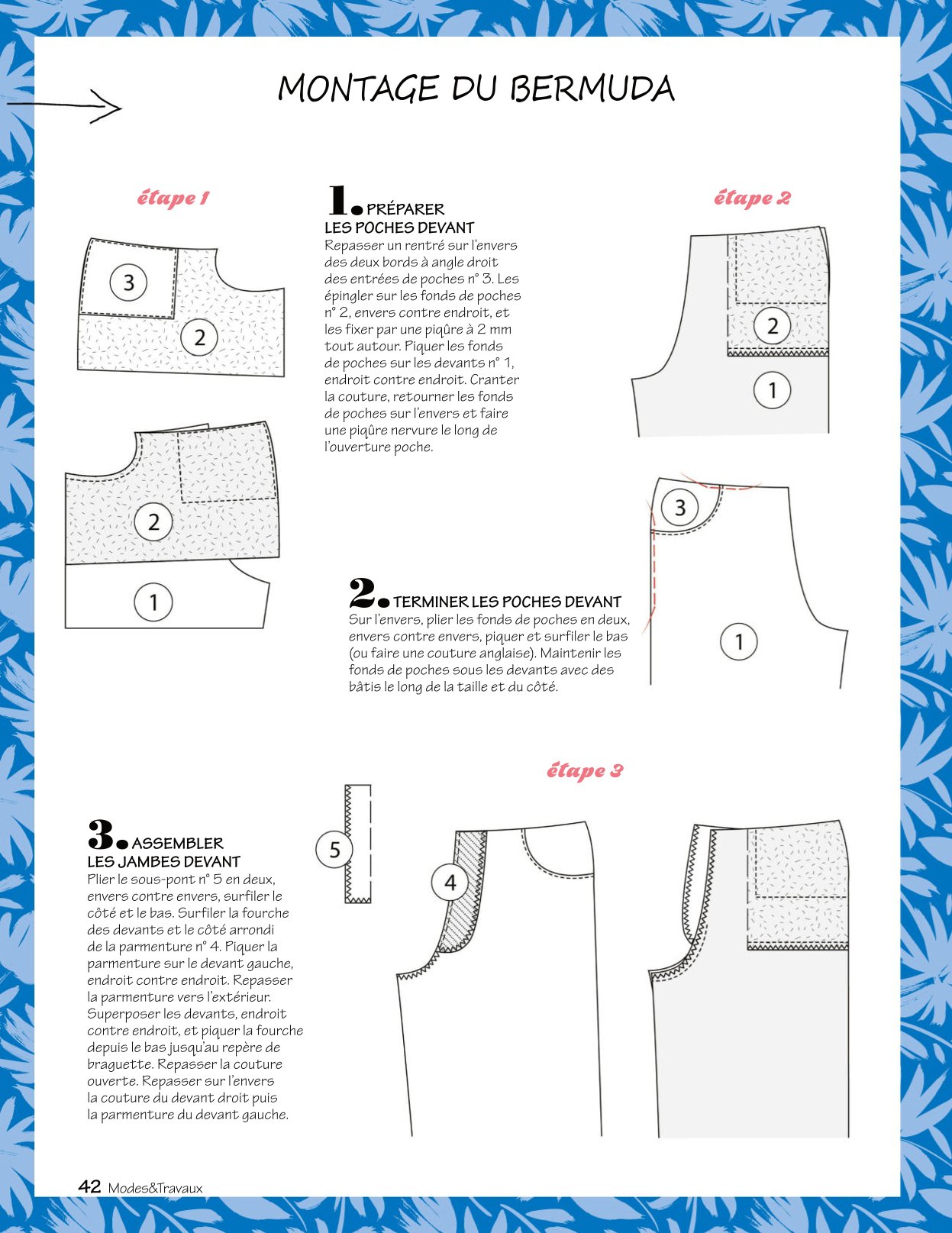 MONTAGE DU BERMUDA

étape 1

3

2

2

1

1. PRÉPARER LES POCHES DEVANT
Repasser un rentré sur l'envers des deux bords à angle droit des entrées de poches n° 3. Les épingler sur les fonds de poches n° 2, envers contre endroit, et les fixer par une piqûre à 2 mm tout autour. Piquer les fonds de poches sur les devants n° 1, endroit contre endroit. Cranter la couture, retourner les fonds de poches sur l'envers et faire une piqûre nervure le long de l'ouverture poche.

étape 2

2

1

3

1

2. TERMINER LES POCHES DEVANT
Sur l'envers, plier les fonds de poches en deux, envers contre envers, piquer et surfiler le bas (ou faire une couture anglaise). Maintenir les fonds de poches sous les devants avec des bâtis le long de la taille et du côté.

étape 3

3. ASSEMBLER LES JAMBES DEVANT
Plier le sous-pont n° 5 en deux, envers contre envers, surfiler le côté et le bas. Surfiler la fourche des devants et le côté arrondi de la parmenture n° 4. Piquer la parmenture sur le devant gauche, endroit contre endroit. Repasser la parmenture vers l'extérieur. Superposer les devants, endroit contre endroit, et piquer la fourche depuis le bas jusqu'au repère de braguette. Repasser la couture ouverte. Repasser sur l'envers la couture du devant droit puis la parmenture du devant gauche.

5

4

42 Modes&Travaux