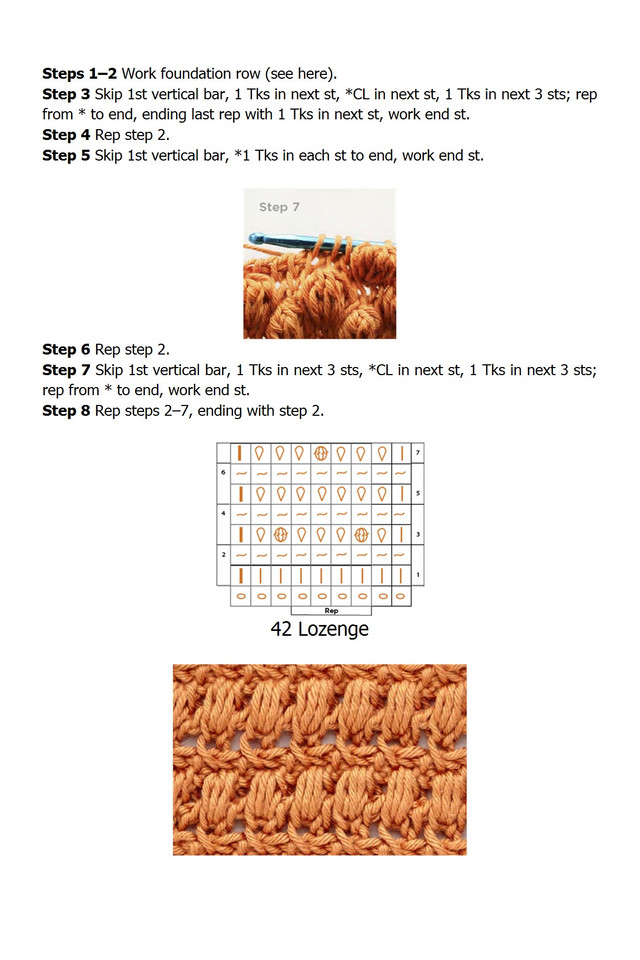 **Steps 1–2** Work foundation row (see here).
**Step 3** Skip 1st vertical bar, 1 Tks in next st, *CL in next st, 1 Tks in next 3 sts; rep from * to end, ending last rep with 1 Tks in next st, work end st.
**Step 4** Rep step 2.
**Step 5** Skip 1st vertical bar, *1 Tks in each st to end, work end st.

Step 7

**Step 6** Rep step 2.
**Step 7** Skip 1st vertical bar, 1 Tks in next 3 sts, *CL in next st, 1 Tks in next 3 sts; rep from * to end, work end st.
**Step 8** Rep steps 2–7, ending with step 2.

7
6
5
4
3
2
1
Rep

42 Lozenge