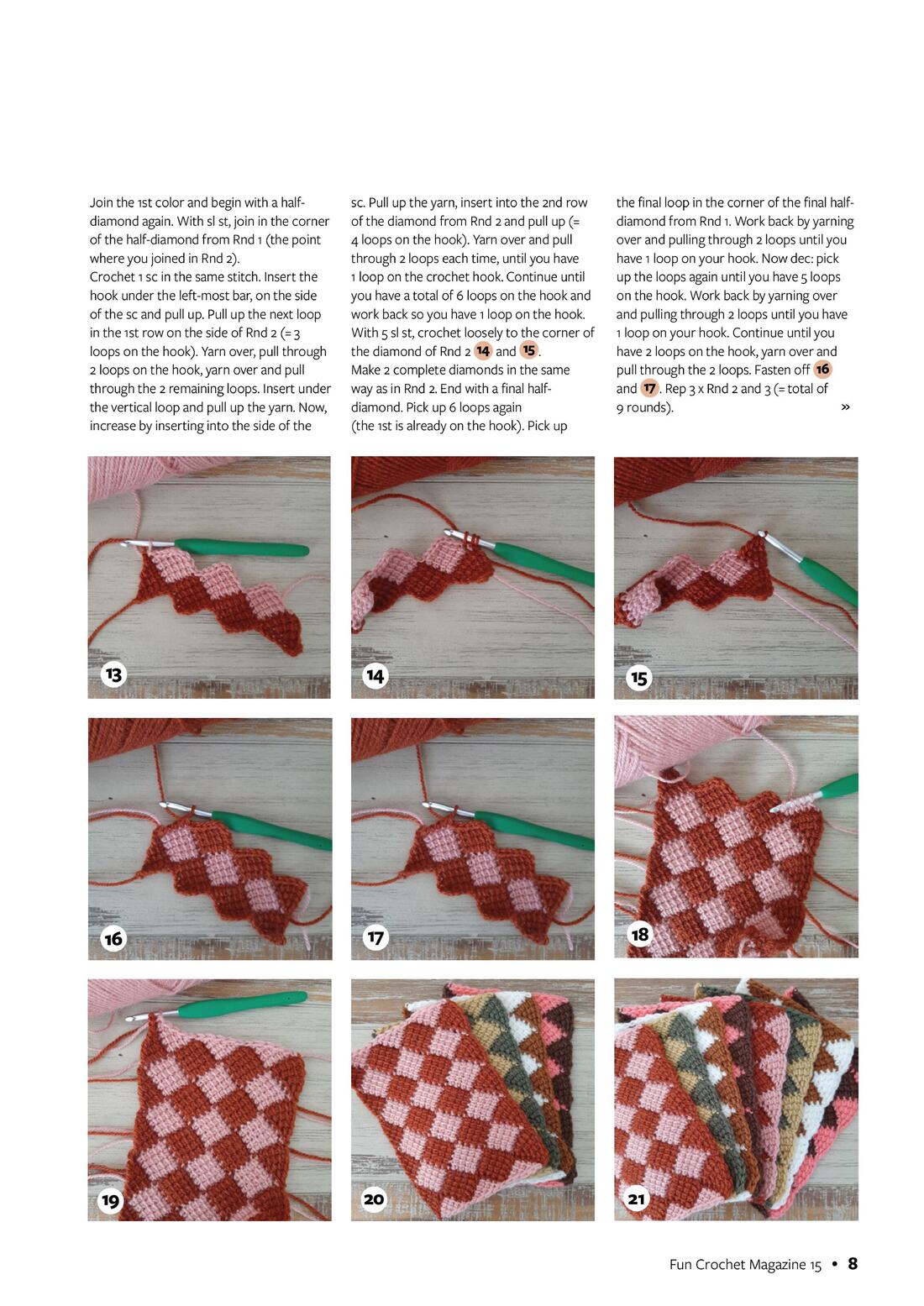 Join the 1st color and begin with a half-diamond again. With sl st, join in the corner of the half-diamond from Rnd 1 (the point where you joined in Rnd 2).
Crochet 1 sc in the same stitch. Insert the hook under the left-most bar, on the side of the sc and pull up. Pull up the next loop in the 1st row on the side of Rnd 2 (= 3 loops on the hook). Yarn over, pull through 2 loops on the hook, yarn over and pull through the 2 remaining loops. Insert under the vertical loop and pull up the yarn. Now, increase by inserting into the side of the sc. Pull up the yarn, insert into the 2nd row of the diamond from Rnd 2 and pull up (= 4 loops on the hook). Yarn over and pull through 2 loops each time, until you have 1 loop on the crochet hook. Continue until you have a total of 6 loops on the hook and work back so you have 1 loop on the hook. With 5 sl st, crochet loosely to the corner of the diamond of Rnd 2 14 and 15.
Make 2 complete diamonds in the same way as in Rnd 2. End with a final half-diamond. Pick up 6 loops again (the 1st is already on the hook). Pick up the final loop in the corner of the final half-diamond from Rnd 1. Work back by yarning over and pulling through 2 loops until you have 1 loop on your hook. Now dec: pick up the loops again until you have 5 loops on the hook. Work back by yarning over and pulling through 2 loops until you have 1 loop on your hook. Continue until you have 2 loops on the hook, yarn over and pull through the 2 loops. Fasten off 16 and 17. Rep 3 x Rnd 2 and 3 (= total of 9 rounds). »

13

14

15

16

17

18

19

20

21

Fun Crochet Magazine 15 • 8