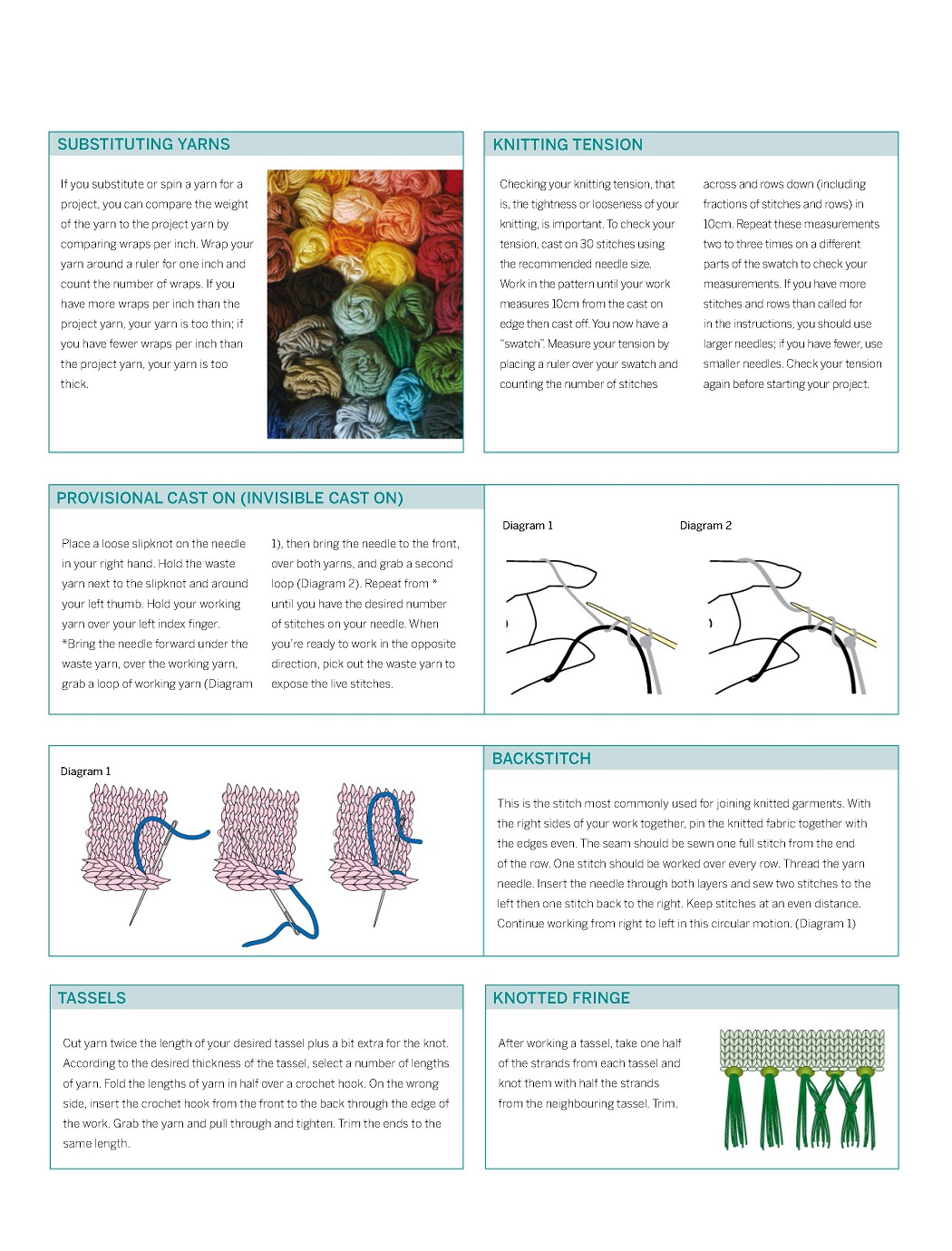 SUBSTITUTING YARNS

If you substitute or spin a yarn for a project, you can compare the weight of the yarn to the project yarn by comparing wraps per inch. Wrap your yarn around a ruler for one inch and count the number of wraps. If you have more wraps per inch than the project yarn, your yarn is too thin; if you have fewer wraps per inch than the project yarn, your yarn is too thick.

KNITTING TENSION

Checking your knitting tension, that is, the tightness or looseness of your knitting, is important. To check your tension, cast on 30 stitches using the recommended needle size. Work in the pattern until your work measures 10cm from the cast on edge then cast off. You now have a "swatch". Measure your tension by placing a ruler over your swatch and counting the number of stitches across and rows down (including fractions of stitches and rows) in 10cm. Repeat these measurements two to three times on a different parts of the swatch to check your measurements. If you have more stitches and rows than called for in the instructions, you should use larger needles; if you have fewer, use smaller needles. Check your tension again before starting your project.

PROVISIONAL CAST ON (INVISIBLE CAST ON)

Place a loose slipknot on the needle in your right hand. Hold the waste yarn next to the slipknot and around your left thumb. Hold your working yarn over your left index finger. *Bring the needle forward under the waste yarn, over the working yarn, grab a loop of working yarn (Diagram 1), then bring the needle to the front, over both yarns, and grab a second loop (Diagram 2). Repeat from * until you have the desired number of stitches on your needle. When you're ready to work in the opposite direction, pick out the waste yarn to expose the live stitches.

Diagram 1

Diagram 2

Diagram 1

BACKSTITCH

This is the stitch most commonly used for joining knitted garments. With the right sides of your work together, pin the knitted fabric together with the edges even. The seam should be sewn one full stitch from the end of the row. One stitch should be worked over every row. Thread the yarn needle. Insert the needle through both layers and sew two stitches to the left then one stitch back to the right. Keep stitches at an even distance. Continue working from right to left in this circular motion. (Diagram 1)

TASSELS

Cut yarn twice the length of your desired tassel plus a bit extra for the knot. According to the desired thickness of the tassel, select a number of lengths of yarn. Fold the lengths of yarn in half over a crochet hook. On the wrong side, insert the crochet hook from the front to the back through the edge of the work. Grab the yarn and pull through and tighten. Trim the ends to the same length.

KNOTTED FRINGE

After working a tassel, take one half of the strands from each tassel and knot them with half the strands from the neighbouring tassel. Trim.