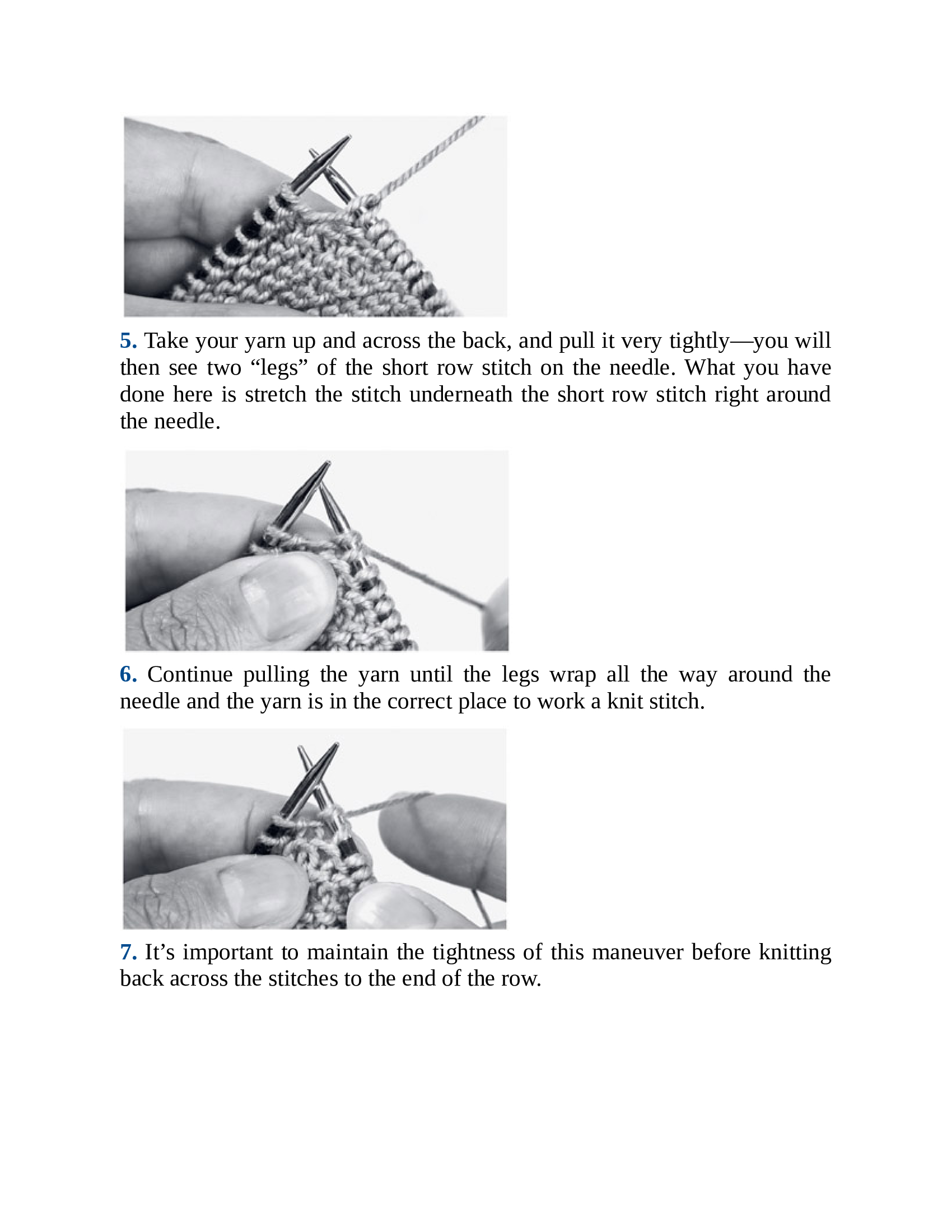 5. Take your yarn up and across the back, and pull it very tightly—you will then see two “legs” of the short row stitch on the needle. What you have done here is stretch the stitch underneath the short row stitch right around the needle.

6. Continue pulling the yarn until the legs wrap all the way around the needle and the yarn is in the correct place to work a knit stitch.

7. It’s important to maintain the tightness of this maneuver before knitting back across the stitches to the end of the row.