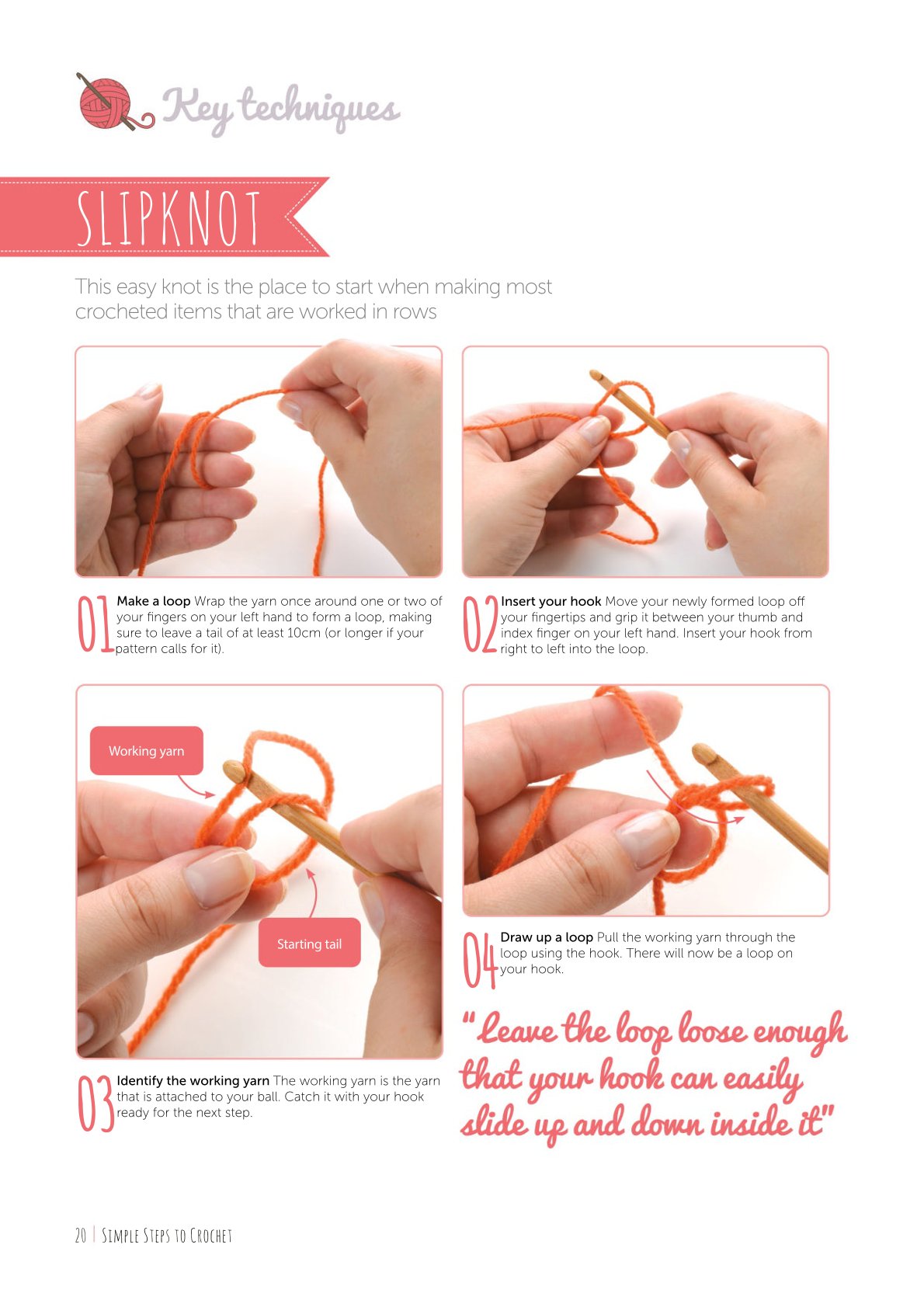 Key techniques

SLIPKNOT

This easy knot is the place to start when making most crocheted items that are worked in rows

01 Make a loop Wrap the yarn once around one or two of your fingers on your left hand to form a loop, making sure to leave a tail of at least 10cm (or longer if your pattern calls for it).

02 Insert your hook Move your newly formed loop off your fingertips and grip it between your thumb and index finger on your left hand. Insert your hook from right to left into the loop.

Working yarn

Starting tail

03 Identify the working yarn The working yarn is the yarn that is attached to your ball. Catch it with your hook ready for the next step.

04 Draw up a loop Pull the working yarn through the loop using the hook. There will now be a loop on your hook.

"Leave the loop loose enough that your hook can easily slide up and down inside it"

20 | Simple Steps to Crochet