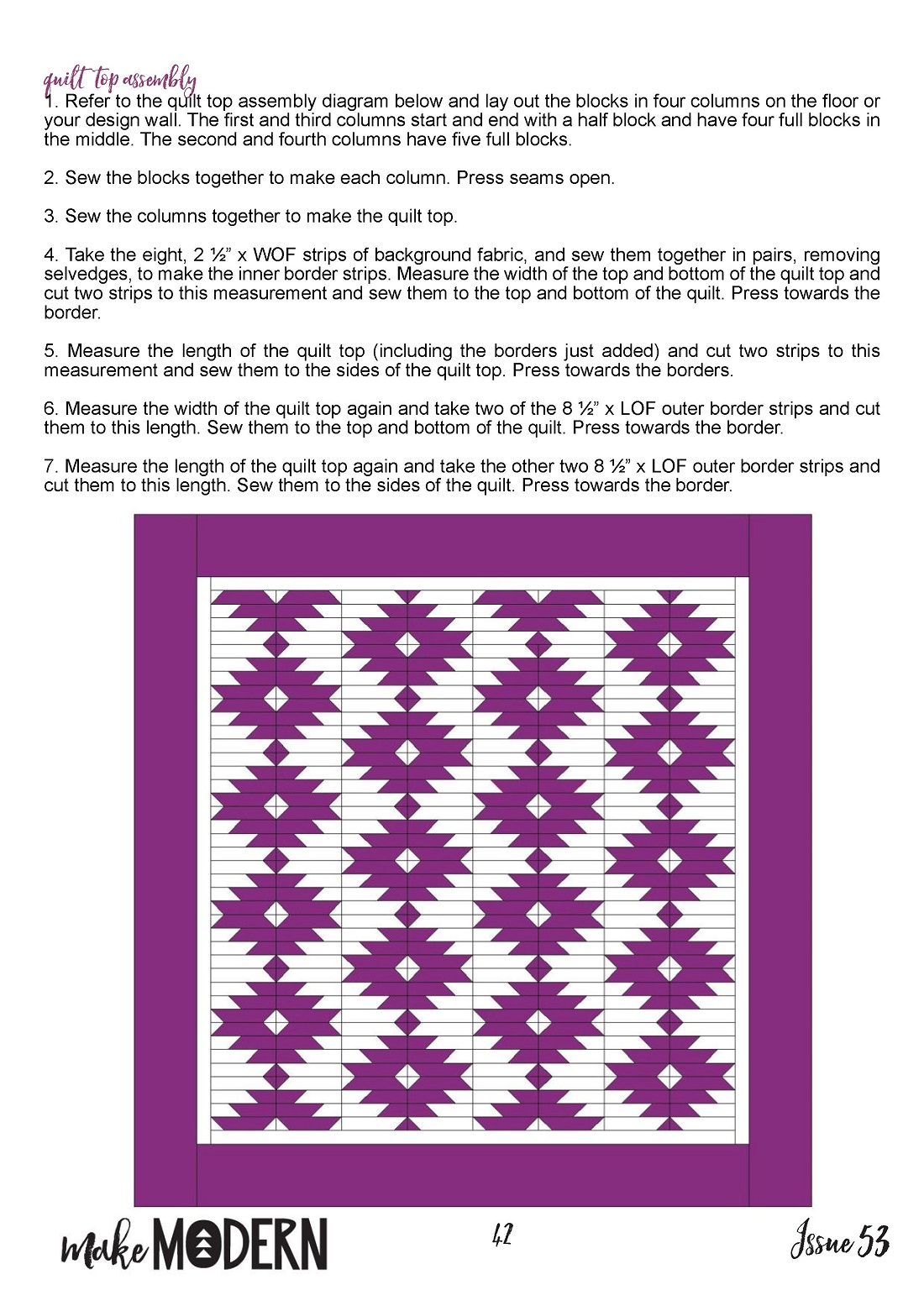 quilt top assembly

1. Refer to the quilt top assembly diagram below and lay out the blocks in four columns on the floor or your design wall. The first and third columns start and end with a half block and have four full blocks in the middle. The second and fourth columns have five full blocks.

2. Sew the blocks together to make each column. Press seams open.

3. Sew the columns together to make the quilt top.

4. Take the eight, 2 ½" x WOF strips of background fabric, and sew them together in pairs, removing selvedges, to make the inner border strips. Measure the width of the top and bottom of the quilt top and cut two strips to this measurement and sew them to the top and bottom of the quilt. Press towards the border.

5. Measure the length of the quilt top (including the borders just added) and cut two strips to this measurement and sew them to the sides of the quilt top. Press towards the borders.

6. Measure the width of the quilt top again and take two of the 8 ½" x LOF outer border strips and cut them to this length. Sew them to the top and bottom of the quilt. Press towards the border.

7. Measure the length of the quilt top again and take the other two 8 ½" x LOF outer border strips and cut them to this length. Sew them to the sides of the quilt. Press towards the border.

make MODERN

42

Issue 53