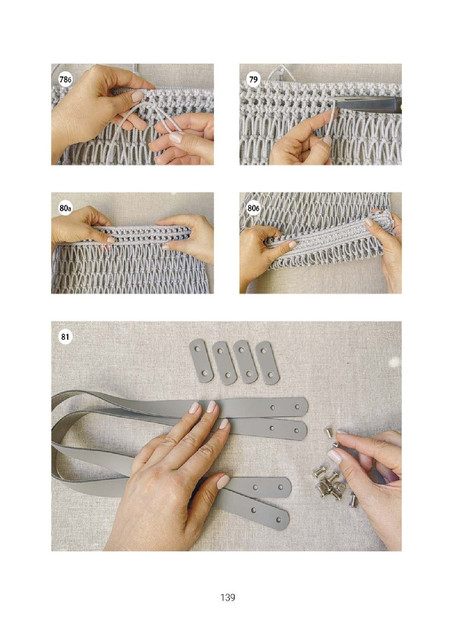 78б

79

80а

80б

81

139