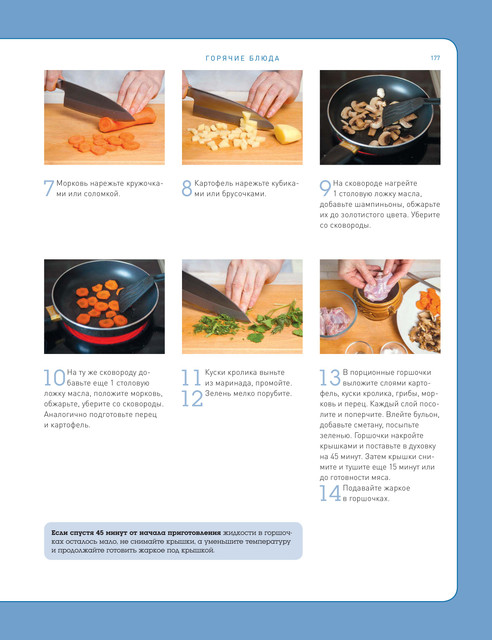 ГОРЯЧИЕ БЛЮДА 177

7 Морковь нарежьте кружочками или соломкой.

8 Картофель нарежьте кубиками или брусочками.

9 На сковороде нагрейте 1 столовую ложку масла, добавьте шампиньоны, обжарьте их до золотистого цвета. Уберите со сковороды.

10 На ту же сковороду добавьте еще 1 столовую ложку масла, положите морковь, обжарьте, уберите со сковороды. Аналогично подготовьте перец и картофель.

11 Куски кролика выньте из маринада, промойте.

12 Зелень мелко порубите.

13 В порционные горшочки выложите слоями картофель, куски кролика, грибы, морковь и перец. Каждый слой посолите и поперчите. Влейте бульон, добавьте сметану, посыпьте зеленью. Горшочки накройте крышками и поставьте в духовку на 45 минут. Затем крышки снимите и тушите еще 15 минут или до готовности мяса.

14 Подавайте жаркое в горшочках.

Если спустя 45 минут от начала приготовления жидкости в горшочках осталось мало, не снимайте крышки, а уменьшите температуру и продолжайте готовить жаркое под крышкой.