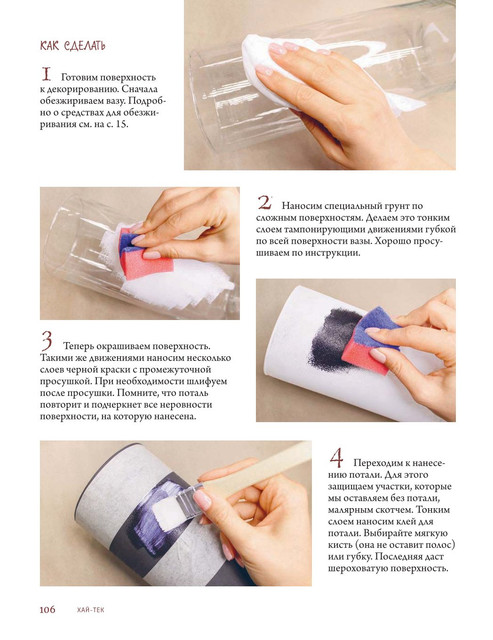 КАК СДЕЛАТЬ

1 Готовим поверхность к декорированию. Сначала обезжириваем вазу. Подробно о средствах для обезжиривания см. на с. 15.

2 Наносим специальный грунт по сложным поверхностям. Делаем это тонким слоем тампонирующими движениями губкой по всей поверхности вазы. Хорошо просушиваем по инструкции.

3 Теперь окрашиваем поверхность. Такими же движениями наносим несколько слоев черной краски с промежуточной просушкой. При необходимости шлифуем после просушки. Помните, что поталь повторит и подчеркнет все неровности поверхности, на которую нанесена.

4 Переходим к нанесению потали. Для этого защищаем участки, которые мы оставляем без потали, малярным скотчем. Тонким слоем наносим клей для потали. Выбирайте мягкую кисть (она не оставит полос) или губку. Последняя даст шероховатую поверхность.

106 ХАЙ-ТЕК