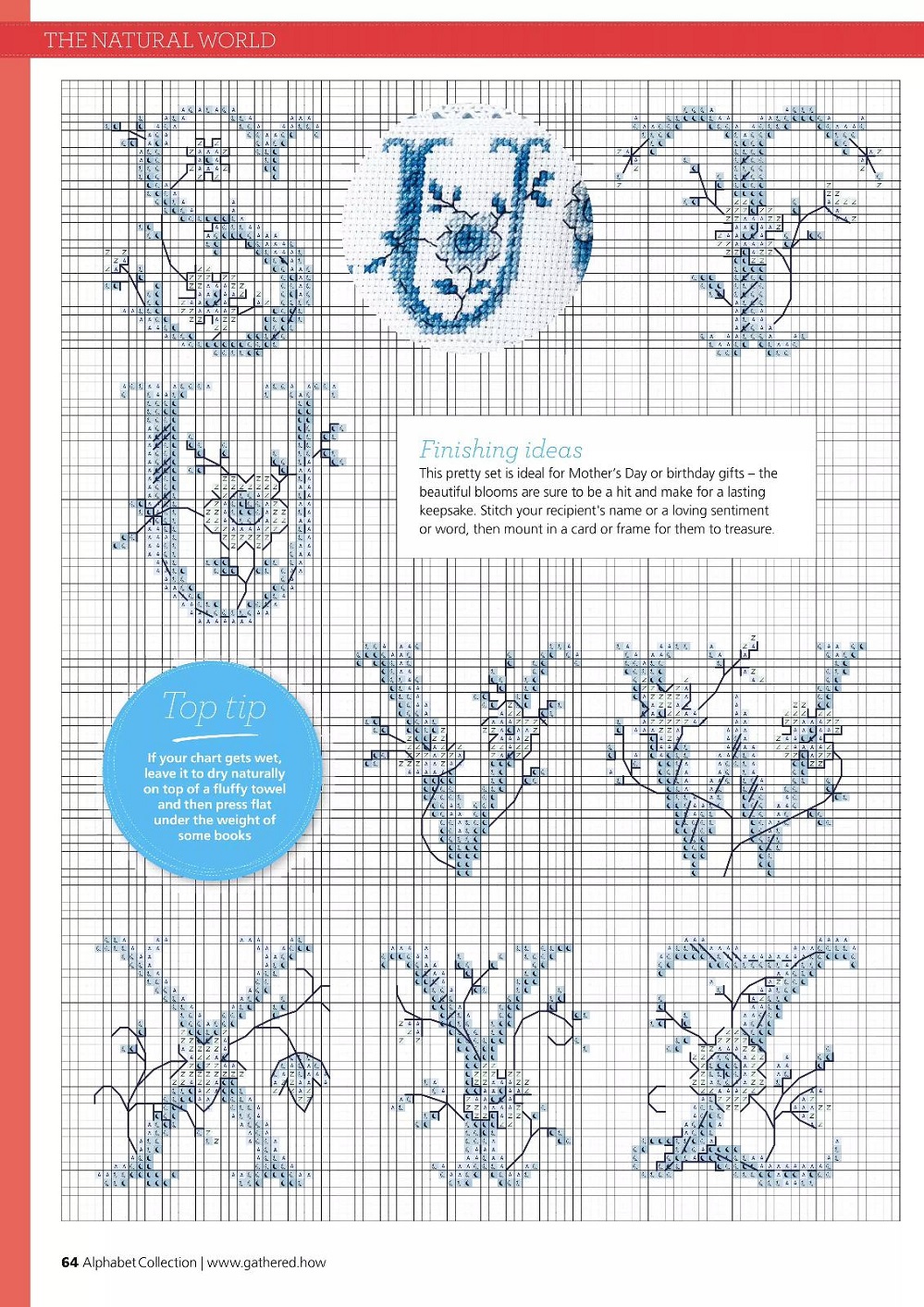 THE NATURAL WORLD

Finishing ideas

This pretty set is ideal for Mother's Day or birthday gifts – the beautiful blooms are sure to be a hit and make for a lasting keepsake. Stitch your recipient's name or a loving sentiment or word, then mount in a card or frame for them to treasure.

Top tip

If your chart gets wet, leave it to dry naturally on top of a fluffy towel and then press flat under the weight of some books

64 Alphabet Collection | www.gathered.how