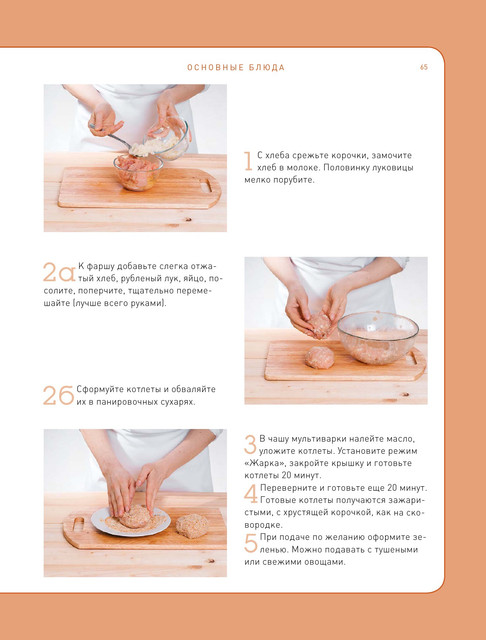 ОСНОВНЫЕ БЛЮДА

65

1 С хлеба срежьте корочки, замочите хлеб в молоке. Половинку луковицы мелко порубите.

2а К фаршу добавьте слегка отжатый хлеб, рубленый лук, яйцо, посолите, поперчите, тщательно перемешайте (лучше всего руками).

2б Сформуйте котлеты и обваляйте их в панировочных сухарях.

3 В чашу мультиварки налейте масло, уложите котлеты. Установите режим «Жарка», закройте крышку и готовьте котлеты 20 минут.

4 Переверните и готовьте еще 20 минут. Готовые котлеты получаются зажаристыми, с хрустящей корочкой, как на сковородке.

5 При подаче по желанию оформите зеленью. Можно подавать с тушеными или свежими овощами.