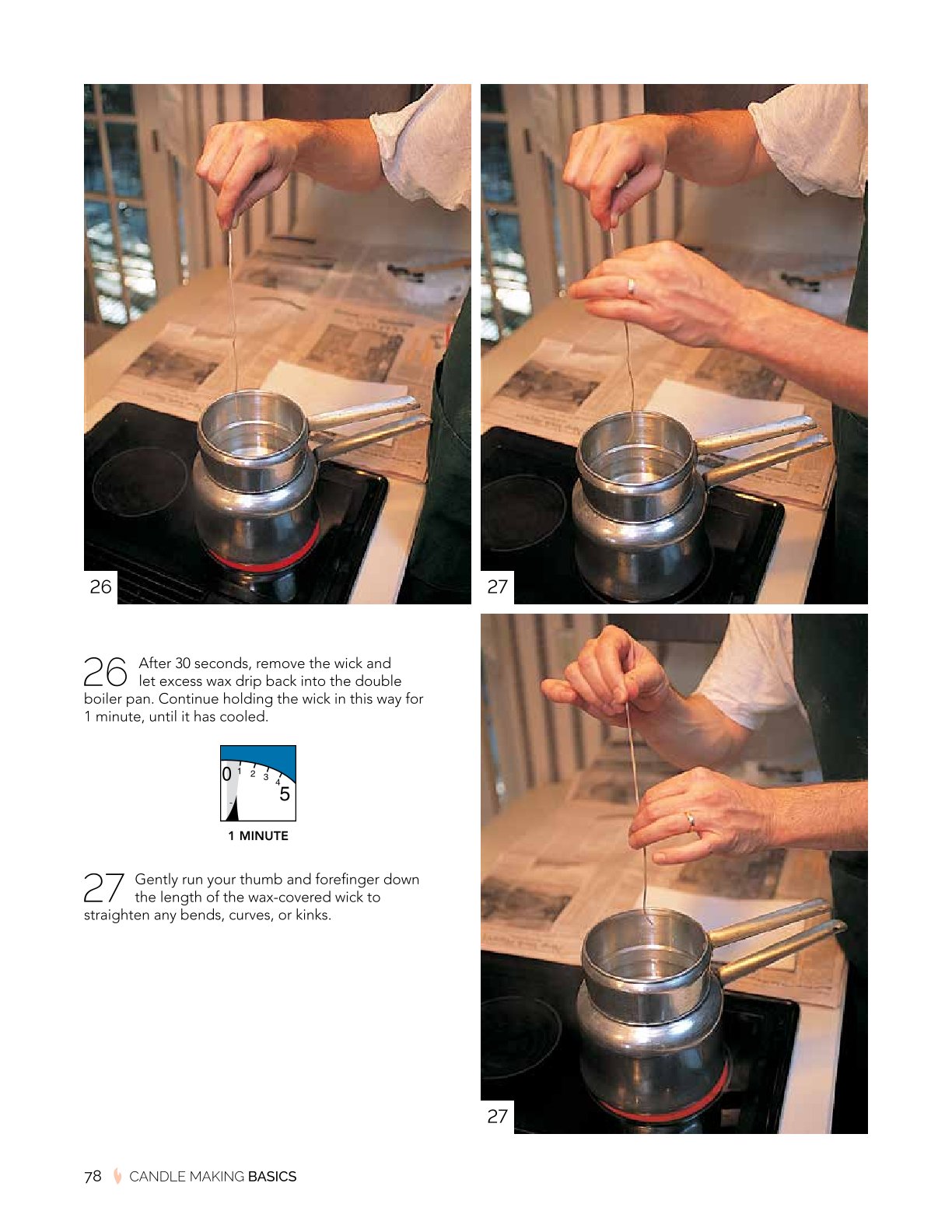 26

27

26 After 30 seconds, remove the wick and let excess wax drip back into the double boiler pan. Continue holding the wick in this way for 1 minute, until it has cooled.

0 1 2 3 4 5

1 MINUTE

27 Gently run your thumb and forefinger down the length of the wax-covered wick to straighten any bends, curves, or kinks.

27

78 CANDLE MAKING BASICS