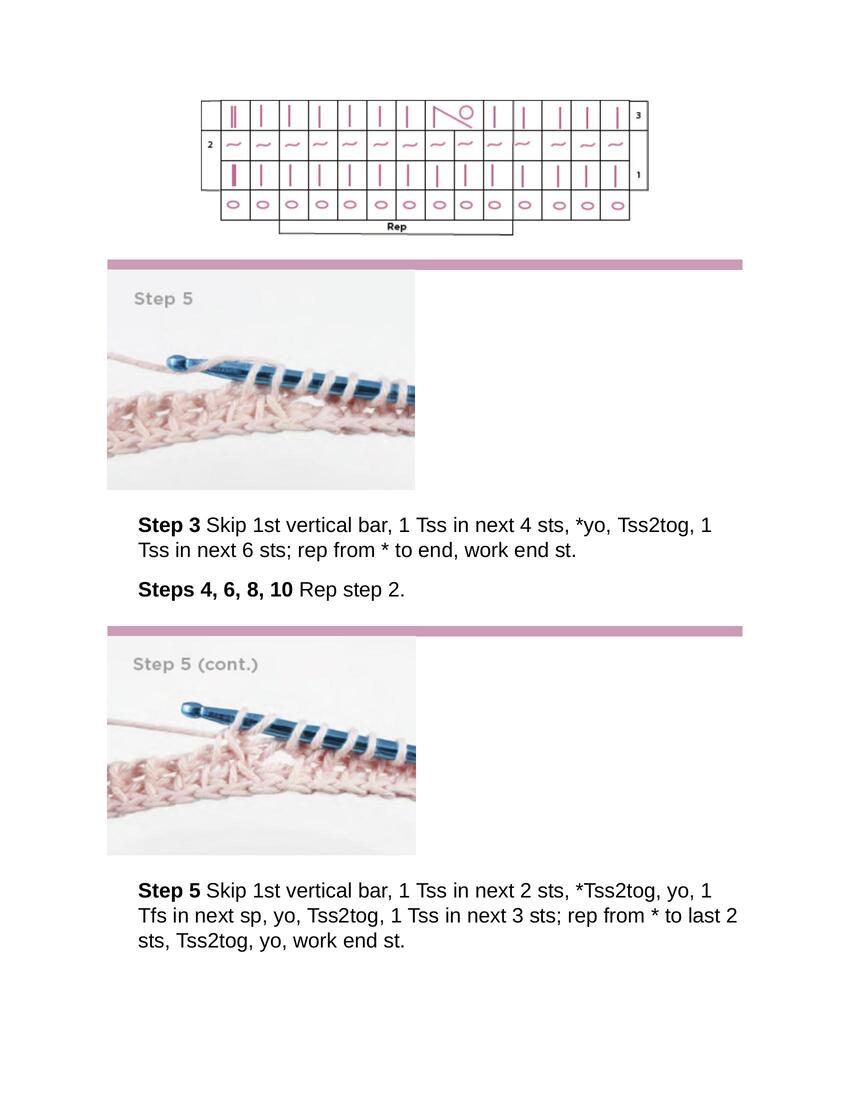 3
2
1
Rep

Step 5

**Step 3** Skip 1st vertical bar, 1 Tss in next 4 sts, *yo, Tss2tog, 1 Tss in next 6 sts; rep from * to end, work end st.

**Steps 4, 6, 8, 10** Rep step 2.

Step 5 (cont.)

**Step 5** Skip 1st vertical bar, 1 Tss in next 2 sts, *Tss2tog, yo, 1 Tfs in next sp, yo, Tss2tog, 1 Tss in next 3 sts; rep from * to last 2 sts, Tss2tog, yo, work end st.