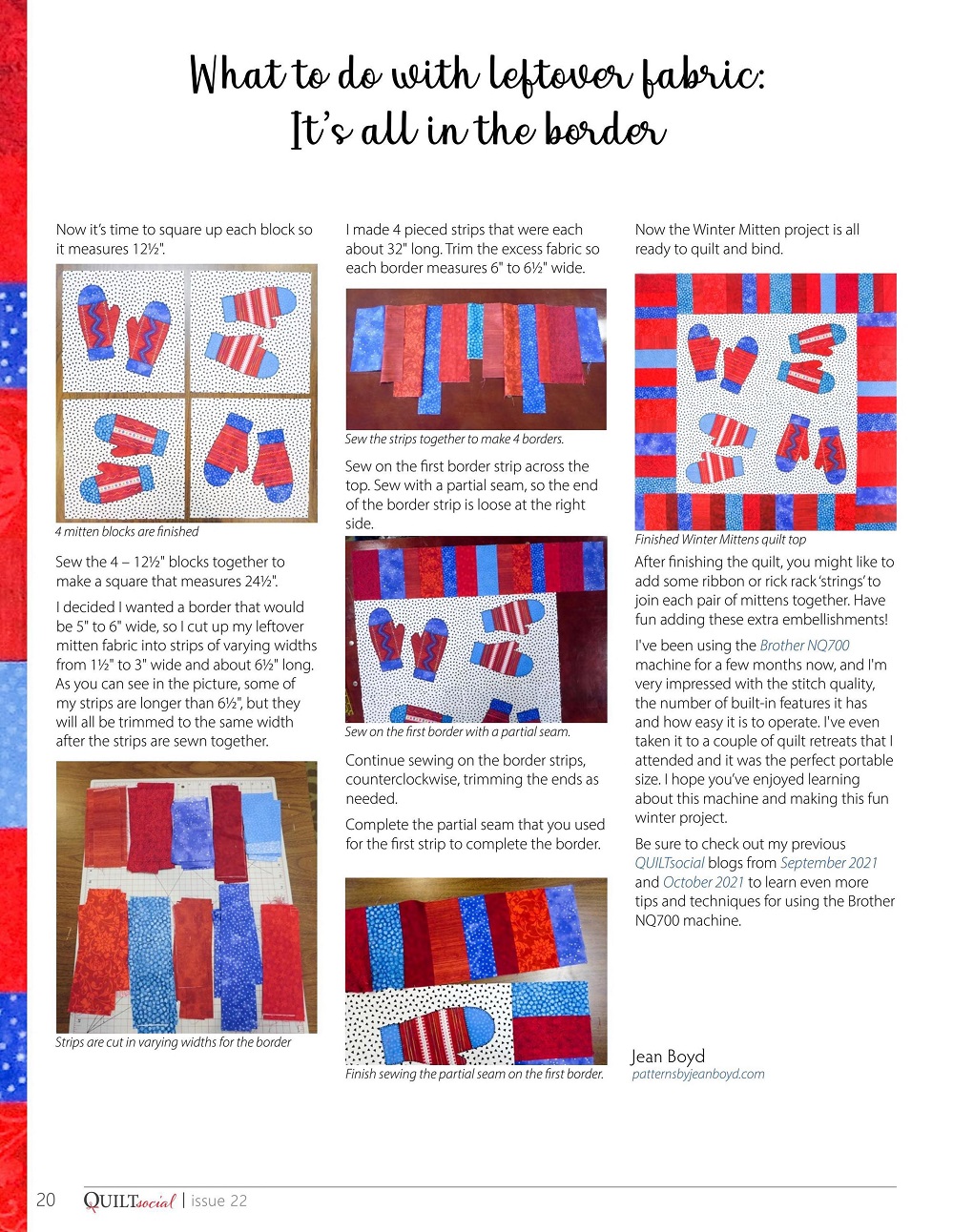 What to do with leftover fabric: It's all in the border

Now it's time to square up each block so it measures 12½".

4 mitten blocks are finished

Sew the 4 – 12½" blocks together to make a square that measures 24½".

I decided I wanted a border that would be 5" to 6" wide, so I cut up my leftover mitten fabric into strips of varying widths from 1½" to 3" wide and about 6½" long. As you can see in the picture, some of my strips are longer than 6½", but they will all be trimmed to the same width after the strips are sewn together.

Strips are cut in varying widths for the border

I made 4 pieced strips that were each about 32" long. Trim the excess fabric so each border measures 6" to 6½" wide.

Sew the strips together to make 4 borders.

Sew on the first border strip across the top. Sew with a partial seam, so the end of the border strip is loose at the right side.

Sew on the first border with a partial seam.

Continue sewing on the border strips, counterclockwise, trimming the ends as needed.

Complete the partial seam that you used for the first strip to complete the border.

Finish sewing the partial seam on the first border.

Now the Winter Mitten project is all ready to quilt and bind.

Finished Winter Mittens quilt top

After finishing the quilt, you might like to add some ribbon or rick rack 'strings' to join each pair of mittens together. Have fun adding these extra embellishments!

I've been using the Brother NQ700 machine for a few months now, and I'm very impressed with the stitch quality, the number of built-in features it has and how easy it is to operate. I've even taken it to a couple of quilt retreats that I attended and it was the perfect portable size. I hope you've enjoyed learning about this machine and making this fun winter project.

Be sure to check out my previous QUILTsocial blogs from September 2021 and October 2021 to learn even more tips and techniques for using the Brother NQ700 machine.

Jean Boyd
patternsbyjeanboyd.com

20 QUILTsocial | issue 22