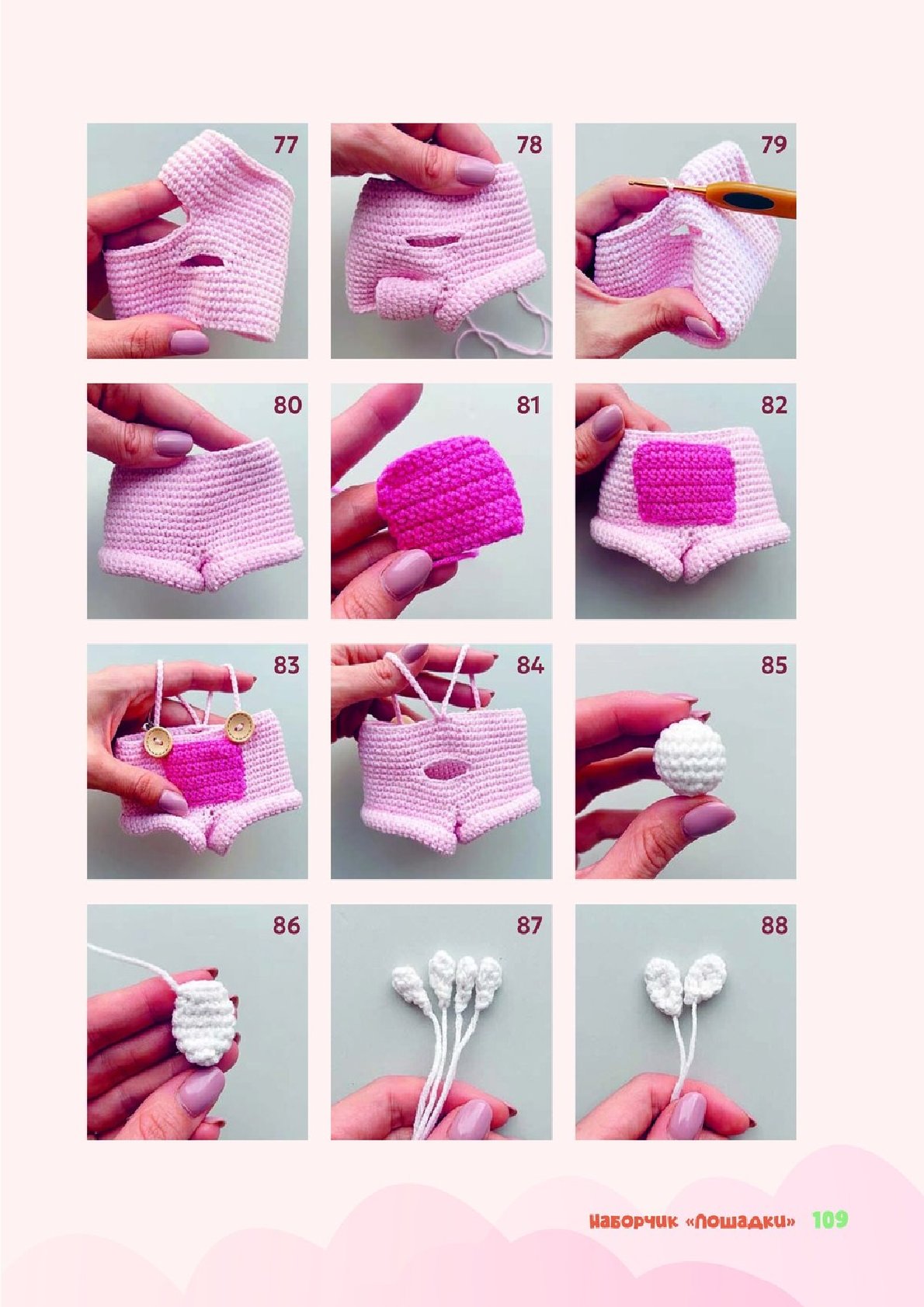 77

78

79

80

81

82

83

84

85

86

87

88

Наборчик «Лошадки» 109