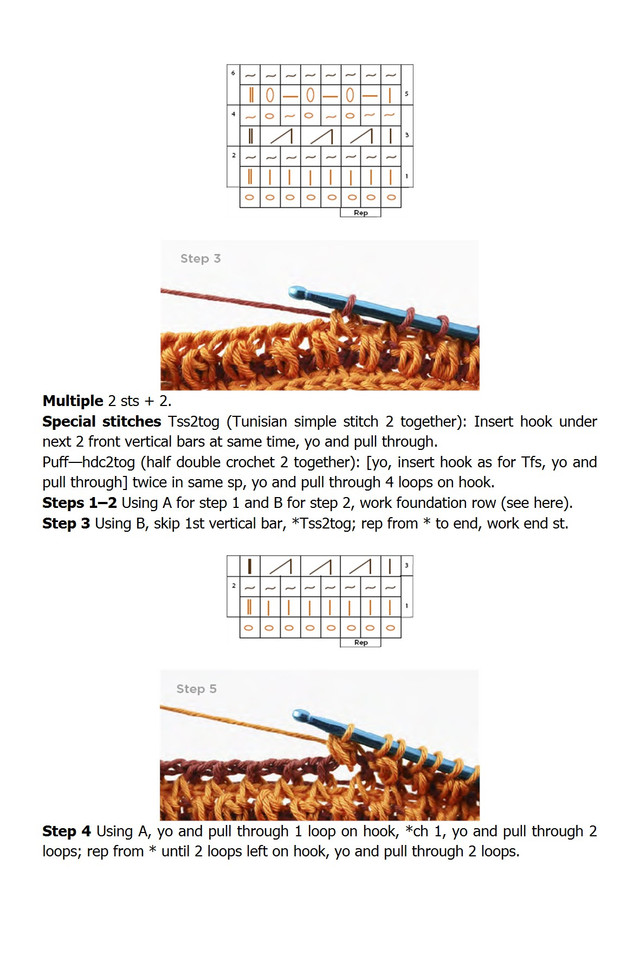 6
5
4
3
2
1
Rep

Step 3

**Multiple** 2 sts + 2.
**Special stitches** Tss2tog (Tunisian simple stitch 2 together): Insert hook under next 2 front vertical bars at same time, yo and pull through.
Puff—hdc2tog (half double crochet 2 together): [yo, insert hook as for Tfs, yo and pull through] twice in same sp, yo and pull through 4 loops on hook.
**Steps 1–2** Using A for step 1 and B for step 2, work foundation row (see here).
**Step 3** Using B, skip 1st vertical bar, *Tss2tog; rep from * to end, work end st.

3
2
1
Rep

Step 5

**Step 4** Using A, yo and pull through 1 loop on hook, *ch 1, yo and pull through 2 loops; rep from * until 2 loops left on hook, yo and pull through 2 loops.