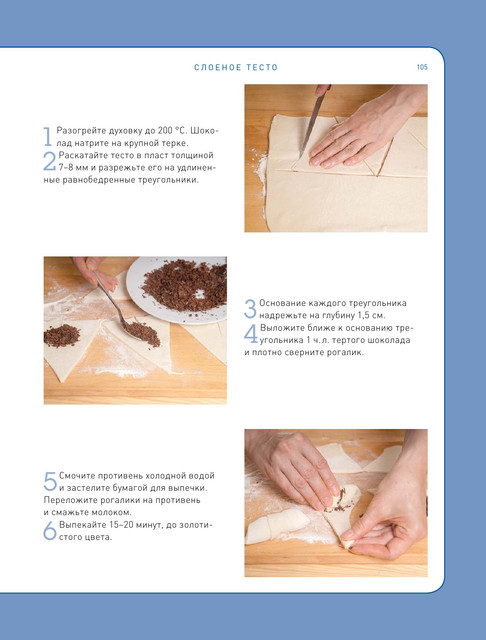 СЛОЕНОЕ ТЕСТО 105

1 Разогрейте духовку до 200 °С. Шоколад натрите на крупной терке.
2 Раскатайте тесто в пласт толщиной 7–8 мм и разрежьте его на удлиненные равнобедренные треугольники.

3 Основание каждого треугольника надрежьте на глубину 1,5 см.
4 Выложите ближе к основанию треугольника 1 ч. л. тертого шоколада и плотно сверните рогалик.

5 Смочите противень холодной водой и застелите бумагой для выпечки. Переложите рогалики на противень и смажьте молоком.
6 Выпекайте 15–20 минут, до золотистого цвета.