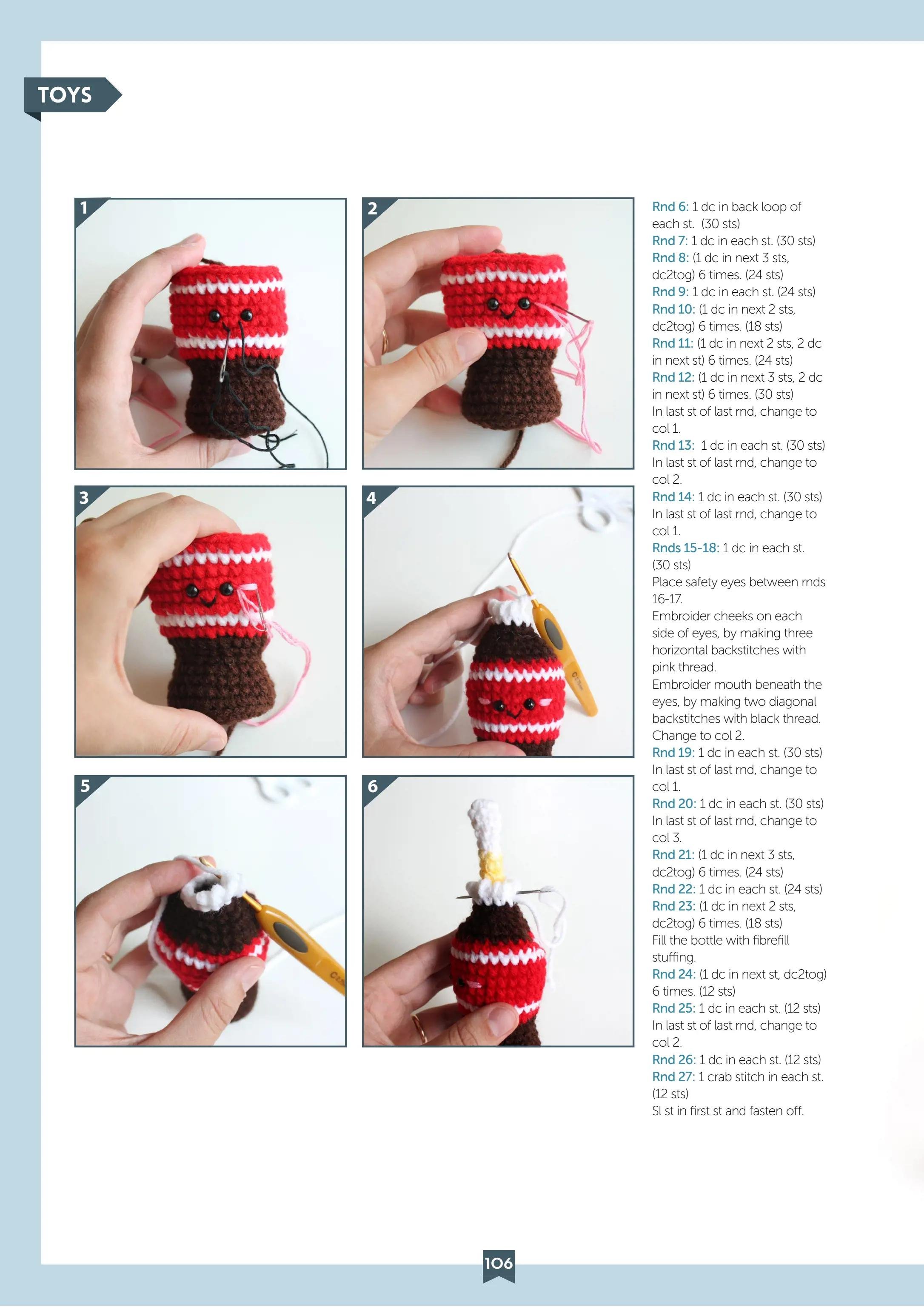 TOYS

1

2

3

4

5

6

Rnd 6: 1 dc in back loop of each st. (30 sts)
Rnd 7: 1 dc in each st. (30 sts)
Rnd 8: (1 dc in next 3 sts, dc2tog) 6 times. (24 sts)
Rnd 9: 1 dc in each st. (24 sts)
Rnd 10: (1 dc in next 2 sts, dc2tog) 6 times. (18 sts)
Rnd 11: (1 dc in next 2 sts, 2 dc in next st) 6 times. (24 sts)
Rnd 12: (1 dc in next 3 sts, 2 dc in next st) 6 times. (30 sts)
In last st of last rnd, change to col 1.
Rnd 13: 1 dc in each st. (30 sts)
In last st of last rnd, change to col 2.
Rnd 14: 1 dc in each st. (30 sts)
In last st of last rnd, change to col 1.
Rnds 15-18: 1 dc in each st. (30 sts)
Place safety eyes between rnds 16-17.
Embroider cheeks on each side of eyes, by making three horizontal backstitches with pink thread.
Embroider mouth beneath the eyes, by making two diagonal backstitches with black thread.
Change to col 2.
Rnd 19: 1 dc in each st. (30 sts)
In last st of last rnd, change to col 1.
Rnd 20: 1 dc in each st. (30 sts)
In last st of last rnd, change to col 3.
Rnd 21: (1 dc in next 3 sts, dc2tog) 6 times. (24 sts)
Rnd 22: 1 dc in each st. (24 sts)
Rnd 23: (1 dc in next 2 sts, dc2tog) 6 times. (18 sts)
Fill the bottle with fibrefill stuffing.
Rnd 24: (1 dc in next st, dc2tog) 6 times. (12 sts)
Rnd 25: 1 dc in each st. (12 sts)
In last st of last rnd, change to col 2.
Rnd 26: 1 dc in each st. (12 sts)
Rnd 27: 1 crab stitch in each st. (12 sts)
Sl st in first st and fasten off.

106