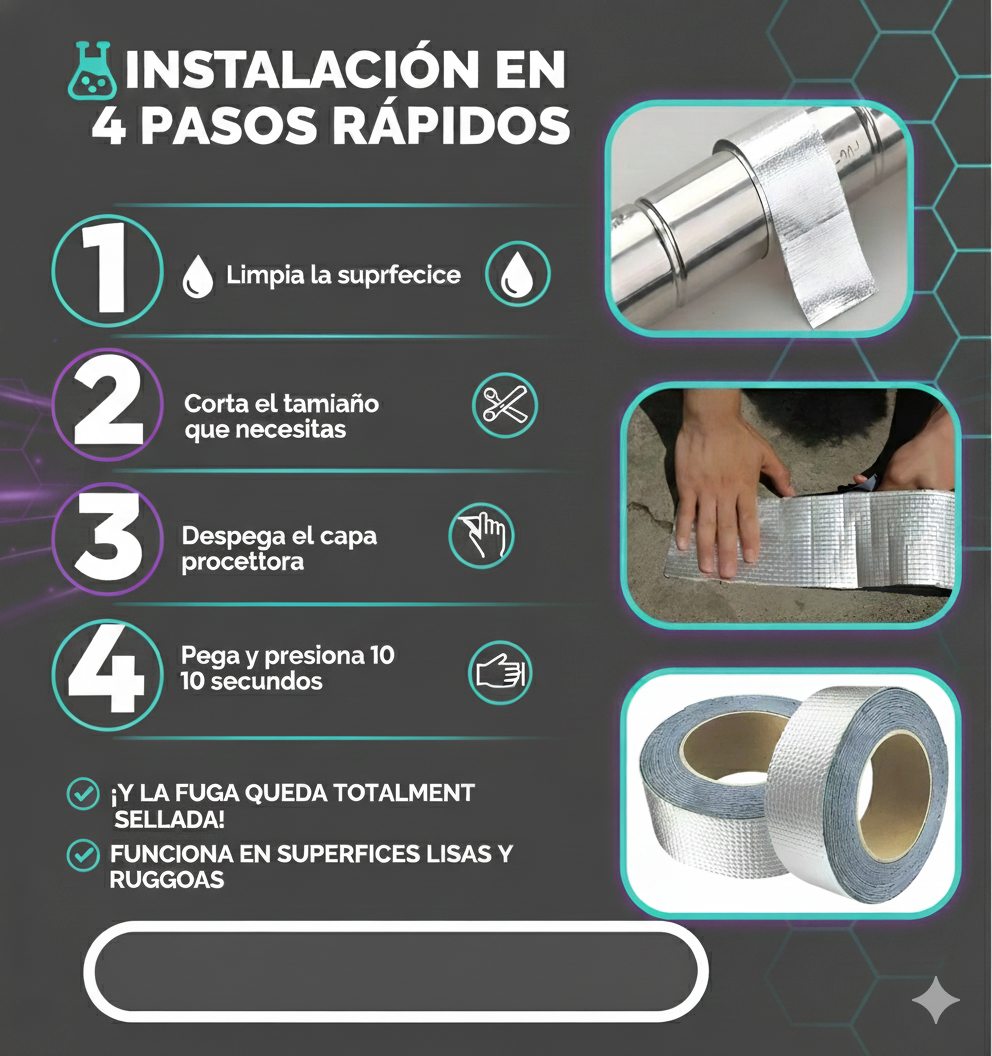 INSTALACIÓN EN 4 PASOS RÁPIDOS

1 Limpia la suprfecice

2 Corta el tamiaño que necesitas

3 Despega el capa procettora

4 Pega y presiona 10 10 secundos

¡Y LA FUGA QUEDA TOTALMENT SELLADA!

FUNCIONA EN SUPERFICES LISAS Y RUGGOAS