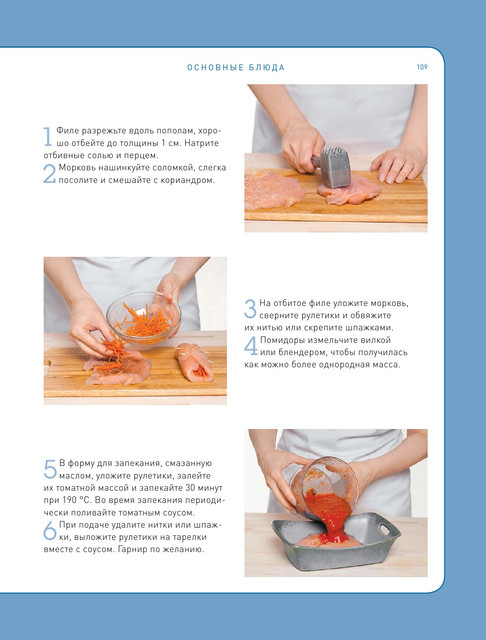 ОСНОВНЫЕ БЛЮДА 109

1 Филе разрежьте вдоль пополам, хорошо отбейте до толщины 1 см. Натрите отбивные солью и перцем.
2 Морковь нашинкуйте соломкой, слегка посолите и смешайте с кориандром.

3 На отбитое филе уложите морковь, сверните рулетики и обвяжите их нитью или скрепите шпажками.
4 Помидоры измельчите вилкой или блендером, чтобы получилась как можно более однородная масса.

5 В форму для запекания, смазанную маслом, уложите рулетики, залейте их томатной массой и запекайте 30 минут при 190 °С. Во время запекания периодически поливайте томатным соусом.
6 При подаче удалите нитки или шпажки, выложите рулетики на тарелки вместе с соусом. Гарнир по желанию.