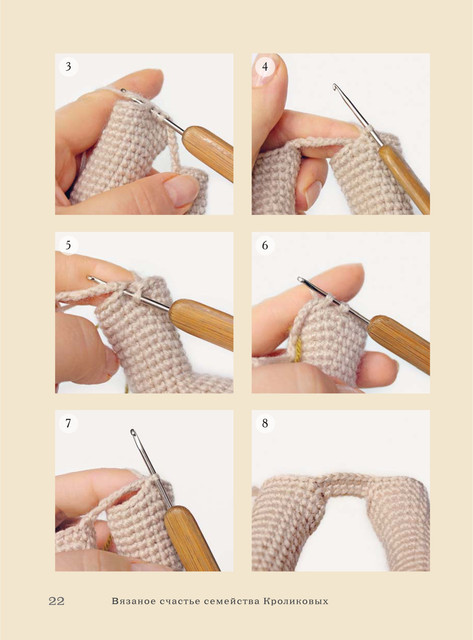 3

4

5

6

7

8

22 Вязаное счастье семейства Кроликовых