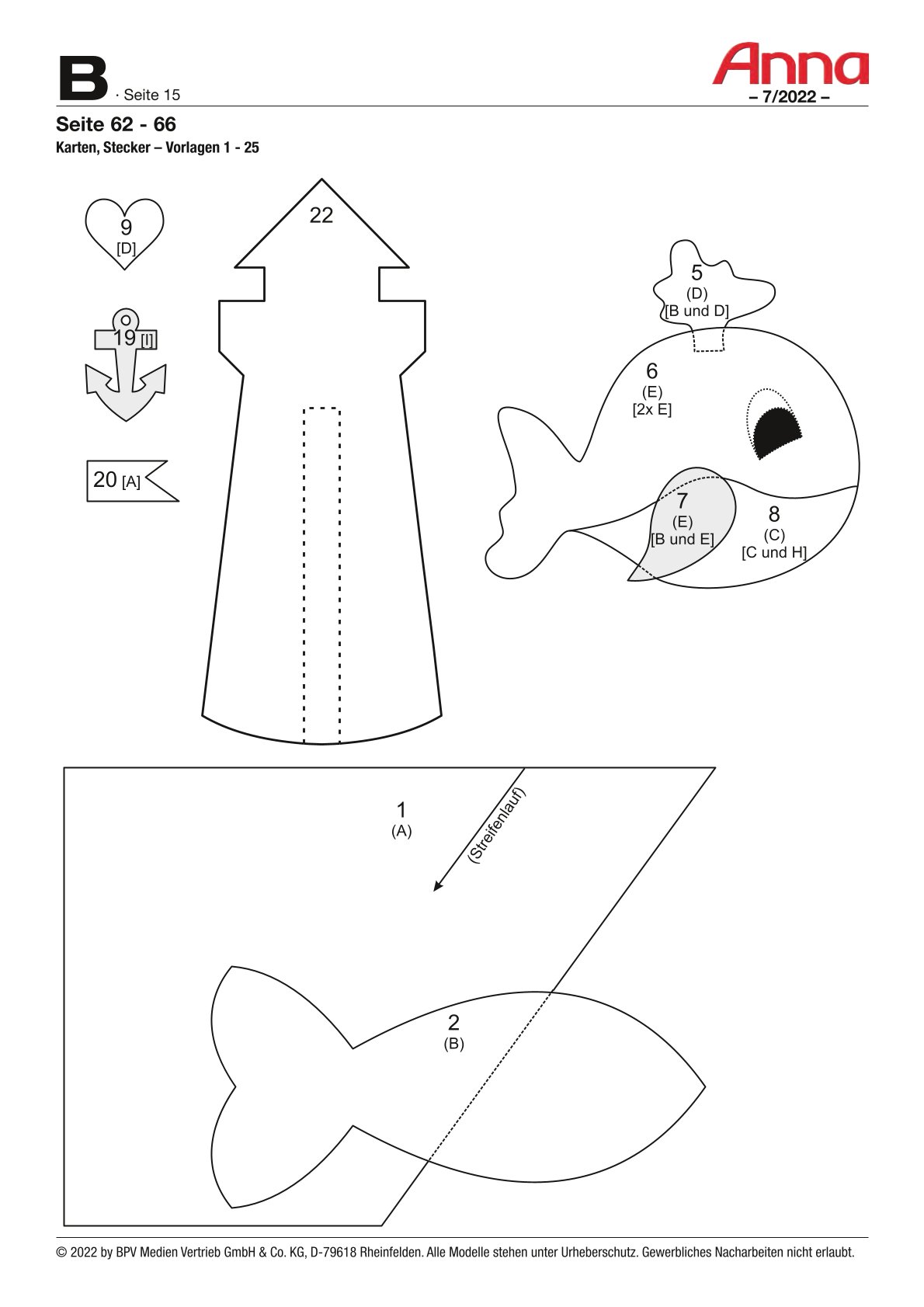 B · Seite 15

Anna
– 7/2022 –

Seite 62 - 66
Karten, Stecker – Vorlagen 1 - 25

9
[D]

19 [I]

20 [A]

22

5
(D)
[B und D]

6
(E)
[2x E]

7
(E)
[B und E]

8
(C)
[C und H]

1
(A)

(Streifenlauf)

2
(B)

© 2022 by BPV Medien Vertrieb GmbH & Co. KG, D-79618 Rheinfelden. Alle Modelle stehen unter Urheberschutz. Gewerbliches Nacharbeiten nicht erlaubt.