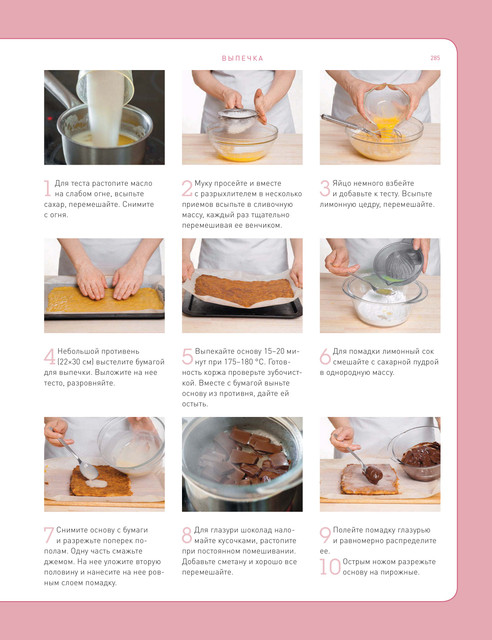 ВЫПЕЧКА

285

1 Для теста растопите масло на слабом огне, всыпьте сахар, перемешайте. Снимите с огня.

2 Муку просейте и вместе с разрыхлителем в несколько приемов всыпьте в сливочную массу, каждый раз тщательно перемешивая ее венчиком.

3 Яйцо немного взбейте и добавьте к тесту. Всыпьте лимонную цедру, перемешайте.

4 Небольшой противень (22×30 см) выстелите бумагой для выпечки. Выложите на нее тесто, разровняйте.

5 Выпекайте основу 15–20 минут при 175–180 °С. Готовность коржа проверьте зубочисткой. Вместе с бумагой выньте основу из противня, дайте ей остыть.

6 Для помадки лимонный сок смешайте с сахарной пудрой в однородную массу.

7 Снимите основу с бумаги и разрежьте поперек пополам. Одну часть смажьте джемом. На нее уложите вторую половину и нанесите на нее ровным слоем помадку.

8 Для глазури шоколад наломайте кусочками, растопите при постоянном помешивании. Добавьте сметану и хорошо все перемешайте.

9 Полейте помадку глазурью и равномерно распределите ее.

10 Острым ножом разрежьте основу на пирожные.