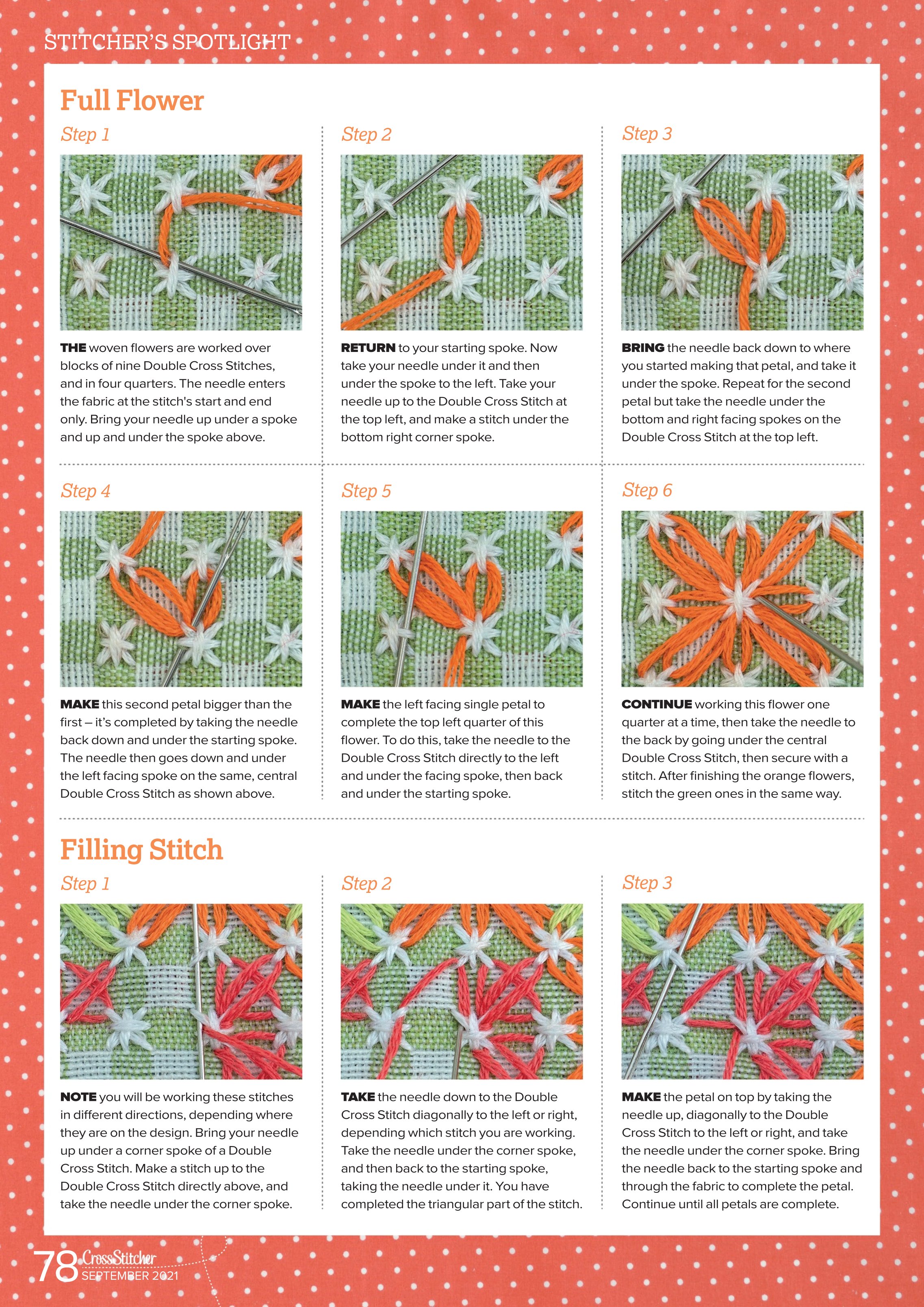 STITCHER'S SPOTLIGHT

Full Flower

Step 1

THE woven flowers are worked over blocks of nine Double Cross Stitches, and in four quarters. The needle enters the fabric at the stitch's start and end only. Bring your needle up under a spoke and up and under the spoke above.

Step 2

RETURN to your starting spoke. Now take your needle under it and then under the spoke to the left. Take your needle up to the Double Cross Stitch at the top left, and make a stitch under the bottom right corner spoke.

Step 3

BRING the needle back down to where you started making that petal, and take it under the spoke. Repeat for the second petal but take the needle under the bottom and right facing spokes on the Double Cross Stitch at the top left.

Step 4

MAKE this second petal bigger than the first – it's completed by taking the needle back down and under the starting spoke. The needle then goes down and under the left facing spoke on the same, central Double Cross Stitch as shown above.

Step 5

MAKE the left facing single petal to complete the top left quarter of this flower. To do this, take the needle to the Double Cross Stitch directly to the left and under the facing spoke, then back and under the starting spoke.

Step 6

CONTINUE working this flower one quarter at a time, then take the needle to the back by going under the central Double Cross Stitch, then secure with a stitch. After finishing the orange flowers, stitch the green ones in the same way.

Filling Stitch

Step 1

NOTE you will be working these stitches in different directions, depending where they are on the design. Bring your needle up under a corner spoke of a Double Cross Stitch. Make a stitch up to the Double Cross Stitch directly above, and take the needle under the corner spoke.

Step 2

TAKE the needle down to the Double Cross Stitch diagonally to the left or right, depending which stitch you are working. Take the needle under the corner spoke, and then back to the starting spoke, taking the needle under it. You have completed the triangular part of the stitch.

Step 3

MAKE the petal on top by taking the needle up, diagonally to the Double Cross Stitch to the left or right, and take the needle under the corner spoke. Bring the needle back to the starting spoke and through the fabric to complete the petal. Continue until all petals are complete.

78 CrossStitcher SEPTEMBER 2021