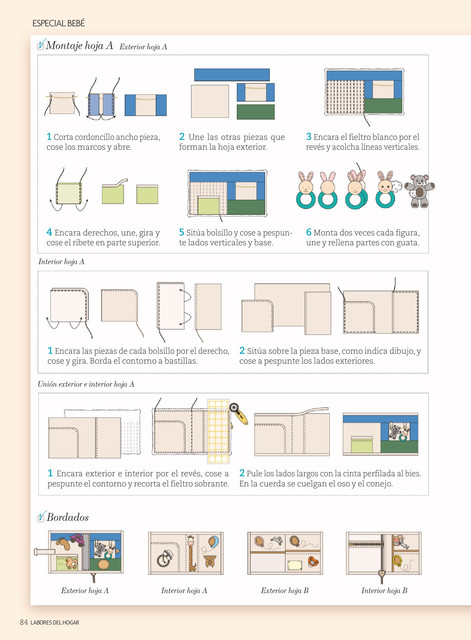 ESPECIAL BEBÉ

Montaje hoja A Exterior hoja A

1 Corta cordoncillo ancho pieza, cose los marcos y abre.

2 Une las otras piezas que forman la hoja exterior.

3 Encara el fieltro blanco por el revés y acolcha líneas verticales.

4 Encara derechos, une, gira y cose el ribete en parte superior.

5 Sitúa bolsillo y cose a pespunte lados verticales y base.

6 Monta dos veces cada figura, une y rellena partes con guata.

Interior hoja A

1 Encara las piezas de cada bolsillo por el derecho, cose y gira. Borda el contorno a bastillas.

2 Sitúa sobre la pieza base, como indica dibujo, y cose a pespunte los lados exteriores.

Unión exterior e interior hoja A

1 Encara exterior e interior por el revés, cose a pespunte el contorno y recorta el fieltro sobrante.

2 Pule los lados largos con la cinta perfilada al bies. En la cuerda se cuelgan el oso y el conejo.

Bordados

Exterior hoja A

Interior hoja A

Exterior hoja B

Interior hoja B

84 LABORES DEL HOGAR