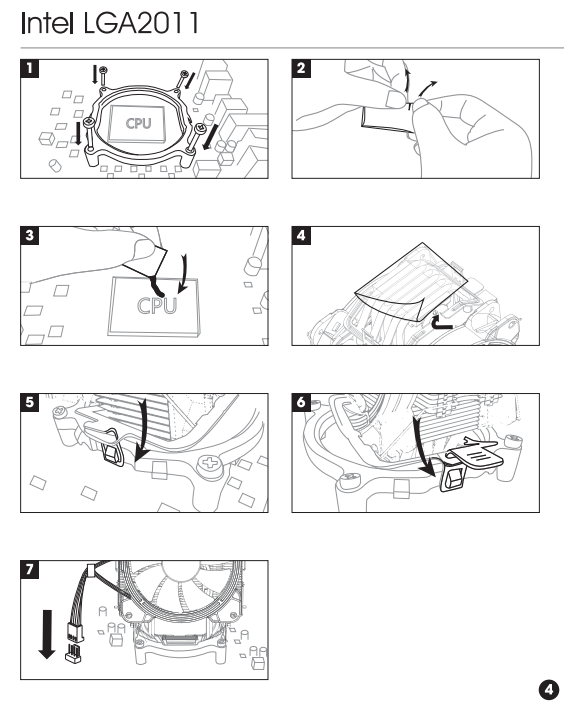 Intel LGA2011

1

CPU

2

3

CPU

4

5

6

7

4