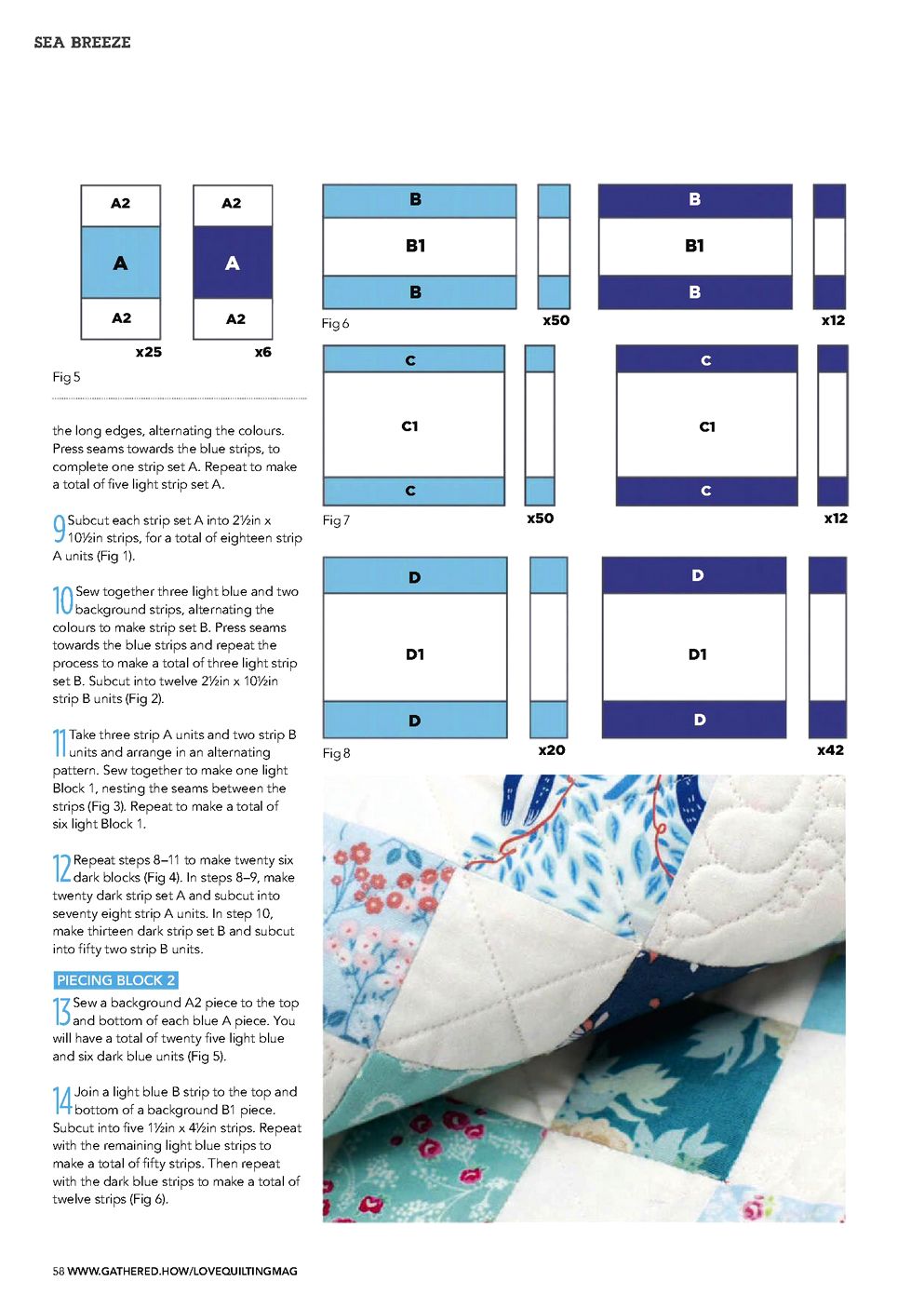 SEA BREEZE

A2
A
A2
x25

A2
A
A2
x6

Fig 5

the long edges, alternating the colours. Press seams towards the blue strips, to complete one strip set A. Repeat to make a total of five light strip set A.

9 Subcut each strip set A into 2½in x 10½in strips, for a total of eighteen strip A units (Fig 1).

10 Sew together three light blue and two background strips, alternating the colours to make strip set B. Press seams towards the blue strips and repeat the process to make a total of three light strip set B. Subcut into twelve 2½in x 10½in strip B units (Fig 2).

11 Take three strip A units and two strip B units and arrange in an alternating pattern. Sew together to make one light Block 1, nesting the seams between the strips (Fig 3). Repeat to make a total of six light Block 1.

12 Repeat steps 8–11 to make twenty six dark blocks (Fig 4). In steps 8–9, make twenty dark strip set A and subcut into seventy eight strip A units. In step 10, make thirteen dark strip set B and subcut into fifty two strip B units.

PIECING BLOCK 2

13 Sew a background A2 piece to the top and bottom of each blue A piece. You will have a total of twenty five light blue and six dark blue units (Fig 5).

14 Join a light blue B strip to the top and bottom of a background B1 piece. Subcut into five 1½in x 4½in strips. Repeat with the remaining light blue strips to make a total of fifty strips. Then repeat with the dark blue strips to make a total of twelve strips (Fig 6).

B
B1
B
Fig 6
x50

B
B1
B
x12

C
C1
C
Fig 7
x50

C
C1
C
x12

D
D1
D
Fig 8
x20

D
D1
D
x42

58 WWW.GATHERED.HOW/LOVEQUILTINGMAG