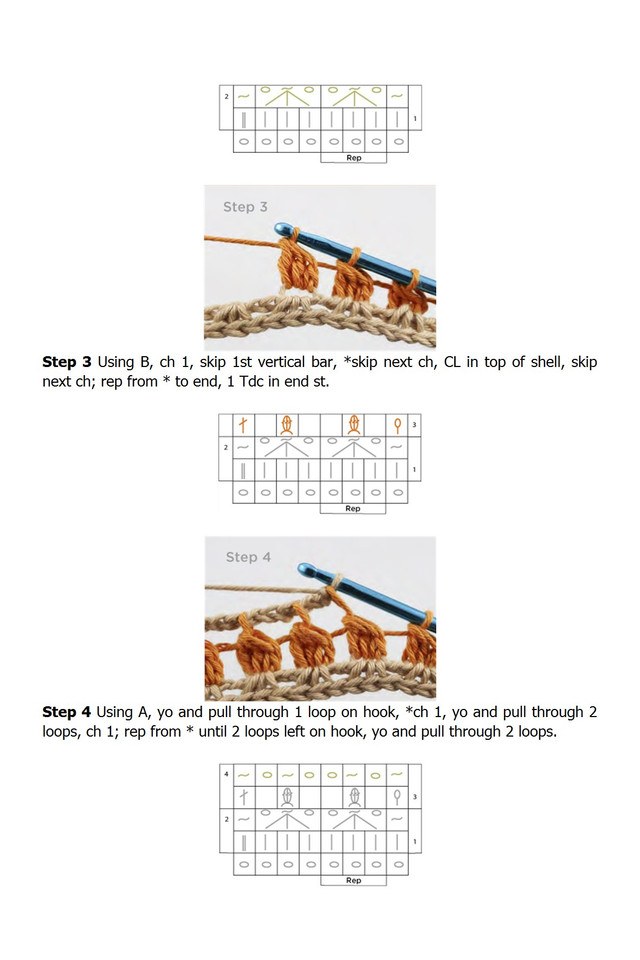 2

1

Rep

Step 3

**Step 3** Using B, ch 1, skip 1st vertical bar, *skip next ch, CL in top of shell, skip next ch; rep from * to end, 1 Tdc in end st.

3

2

1

Rep

Step 4

**Step 4** Using A, yo and pull through 1 loop on hook, *ch 1, yo and pull through 2 loops, ch 1; rep from * until 2 loops left on hook, yo and pull through 2 loops.

4

3

2

1

Rep