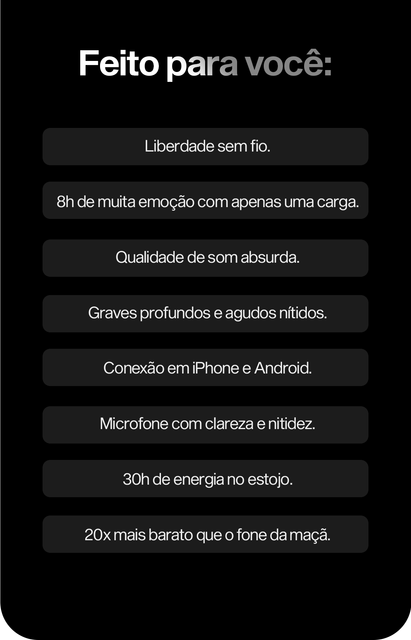 Feito para você:

Liberdade sem fio.

8h de muita emoção com apenas uma carga.

Qualidade de som absurda.

Graves profundos e agudos nítidos.

Conexão em iPhone e Android.

Microfone com clareza e nitidez.

30h de energia no estojo.

20x mais barato que o fone da maçã.