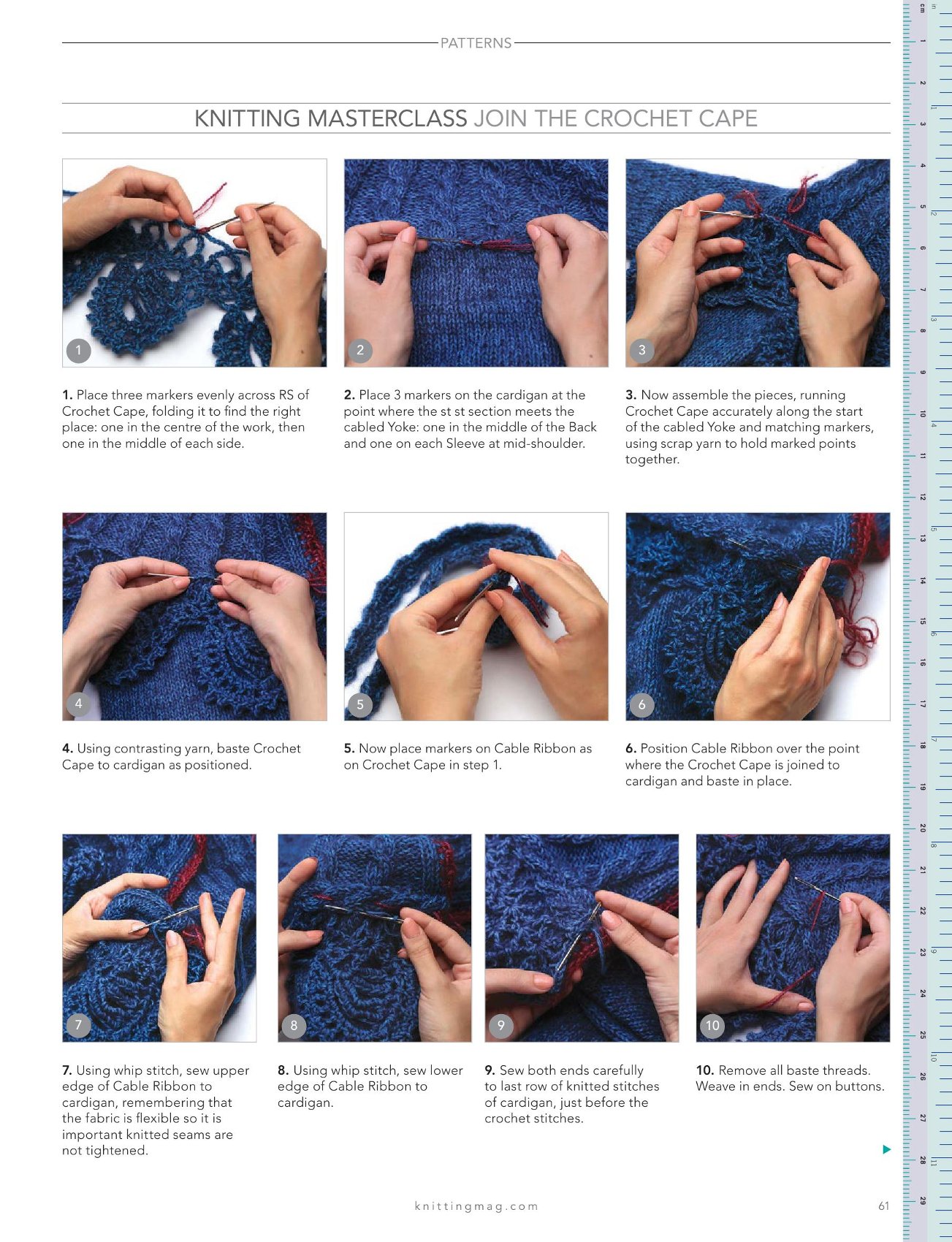 PATTERNS

KNITTING MASTERCLASS JOIN THE CROCHET CAPE

1

2

3

1. Place three markers evenly across RS of Crochet Cape, folding it to find the right place: one in the centre of the work, then one in the middle of each side.

2. Place 3 markers on the cardigan at the point where the st st section meets the cabled Yoke: one in the middle of the Back and one on each Sleeve at mid-shoulder.

3. Now assemble the pieces, running Crochet Cape accurately along the start of the cabled Yoke and matching markers, using scrap yarn to hold marked points together.

4

5

6

4. Using contrasting yarn, baste Crochet Cape to cardigan as positioned.

5. Now place markers on Cable Ribbon as on Crochet Cape in step 1.

6. Position Cable Ribbon over the point where the Crochet Cape is joined to cardigan and baste in place.

7

8

9

10

7. Using whip stitch, sew upper edge of Cable Ribbon to cardigan, remembering that the fabric is flexible so it is important knitted seams are not tightened.

8. Using whip stitch, sew lower edge of Cable Ribbon to cardigan.

9. Sew both ends carefully to last row of knitted stitches of cardigan, just before the crochet stitches.

10. Remove all baste threads. Weave in ends. Sew on buttons.

knittingmag.com

61

in cm 1 2 3 4 5 6 7 8 9 10 11 12 13 14 15 16 17 18 19 20 21 22 23 24 25 26 27 28 29
1 2 3 4 5 6 7 8 9 10 11