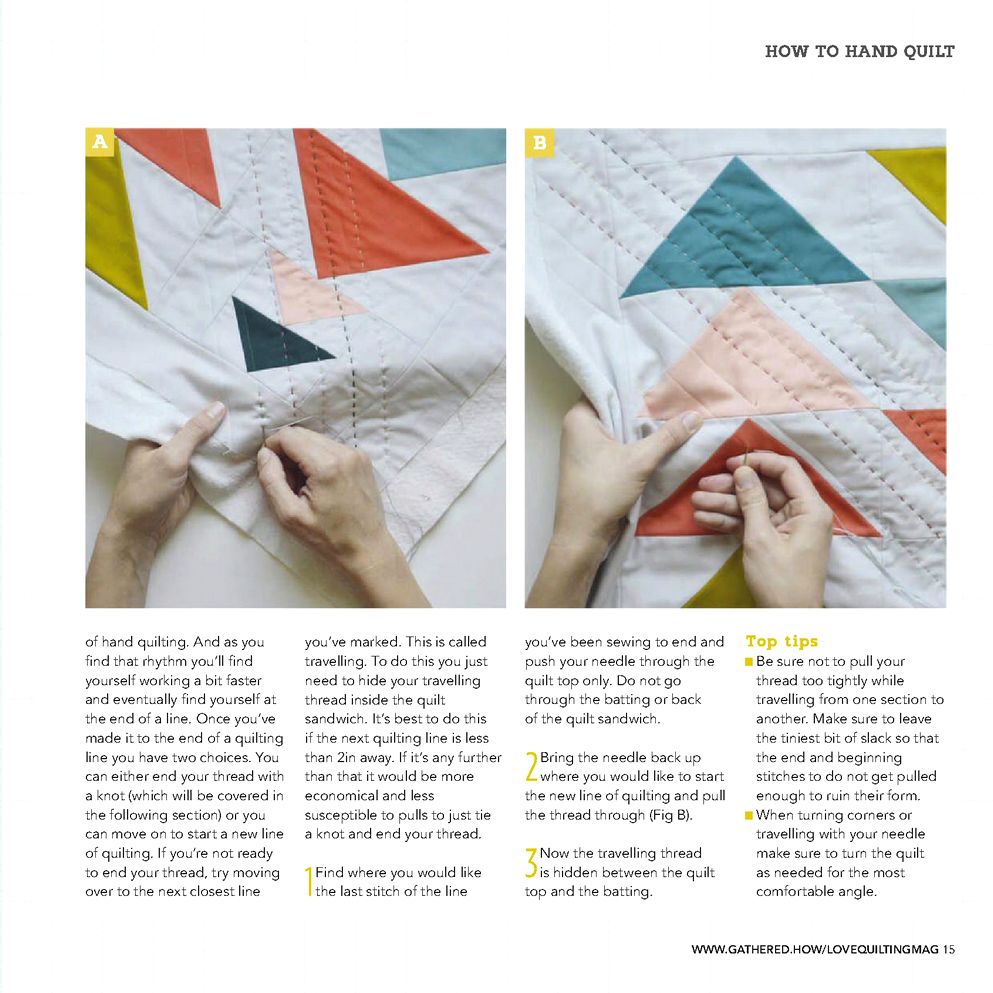 HOW TO HAND QUILT

A

B

of hand quilting. And as you find that rhythm you'll find yourself working a bit faster and eventually find yourself at the end of a line. Once you've made it to the end of a quilting line you have two choices. You can either end your thread with a knot (which will be covered in the following section) or you can move on to start a new line of quilting. If you're not ready to end your thread, try moving over to the next closest line you've marked. This is called travelling. To do this you just need to hide your travelling thread inside the quilt sandwich. It's best to do this if the next quilting line is less than 2in away. If it's any further than that it would be more economical and less susceptible to pulls to just tie a knot and end your thread.

1 Find where you would like the last stitch of the line you've been sewing to end and push your needle through the quilt top only. Do not go through the batting or back of the quilt sandwich.

2 Bring the needle back up where you would like to start the new line of quilting and pull the thread through (Fig B).

3 Now the travelling thread is hidden between the quilt top and the batting.

Top tips
■ Be sure not to pull your thread too tightly while travelling from one section to another. Make sure to leave the tiniest bit of slack so that the end and beginning stitches to do not get pulled enough to ruin their form.
■ When turning corners or travelling with your needle make sure to turn the quilt as needed for the most comfortable angle.

WWW.GATHERED.HOW/LOVEQUILTINGMAG 15