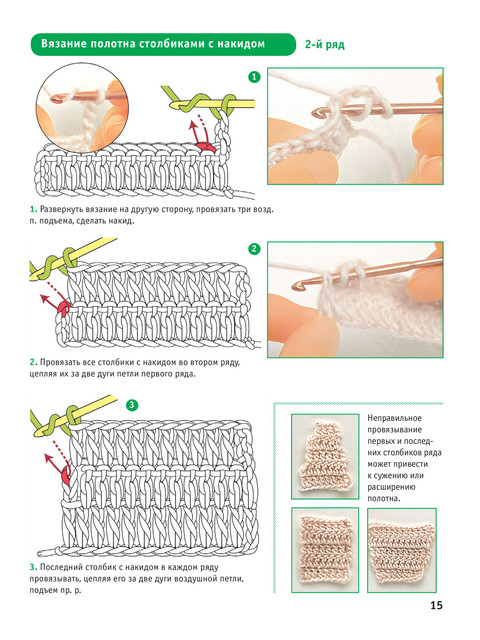 Вязание полотна столбиками с накидом

2-й ряд

1

1. Развернуть вязание на другую сторону, провязать три возд. п. подъема, сделать накид.

2

2. Провязать все столбики с накидом во втором ряду, цепляя их за две дуги петли первого ряда.

3

3. Последний столбик с накидом в каждом ряду провязывать, цепляя его за две дуги воздушной петли, подъем пр. р.

Неправильное провязывание первых и последних столбиков ряда может привести к сужению или расширению полотна.

15