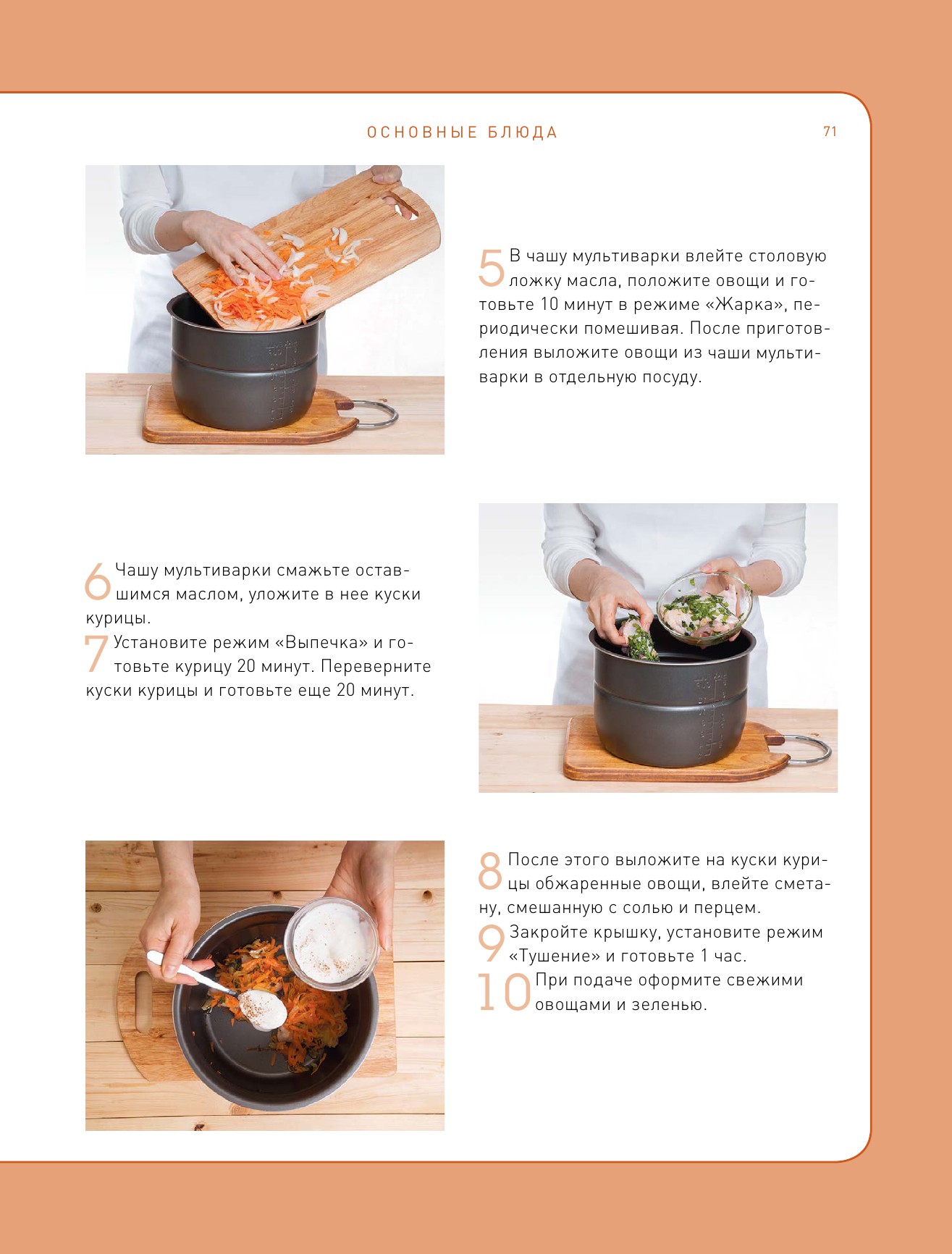 ОСНОВНЫЕ БЛЮДА

71

5 В чашу мультиварки влейте столовую ложку масла, положите овощи и готовьте 10 минут в режиме «Жарка», периодически помешивая. После приготовления выложите овощи из чаши мультиварки в отдельную посуду.

6 Чашу мультиварки смажьте оставшимся маслом, уложите в нее куски курицы.

7 Установите режим «Выпечка» и готовьте курицу 20 минут. Переверните куски курицы и готовьте еще 20 минут.

8 После этого выложите на куски курицы обжаренные овощи, влейте сметану, смешанную с солью и перцем.

9 Закройте крышку, установите режим «Тушение» и готовьте 1 час.

10 При подаче оформите свежими овощами и зеленью.