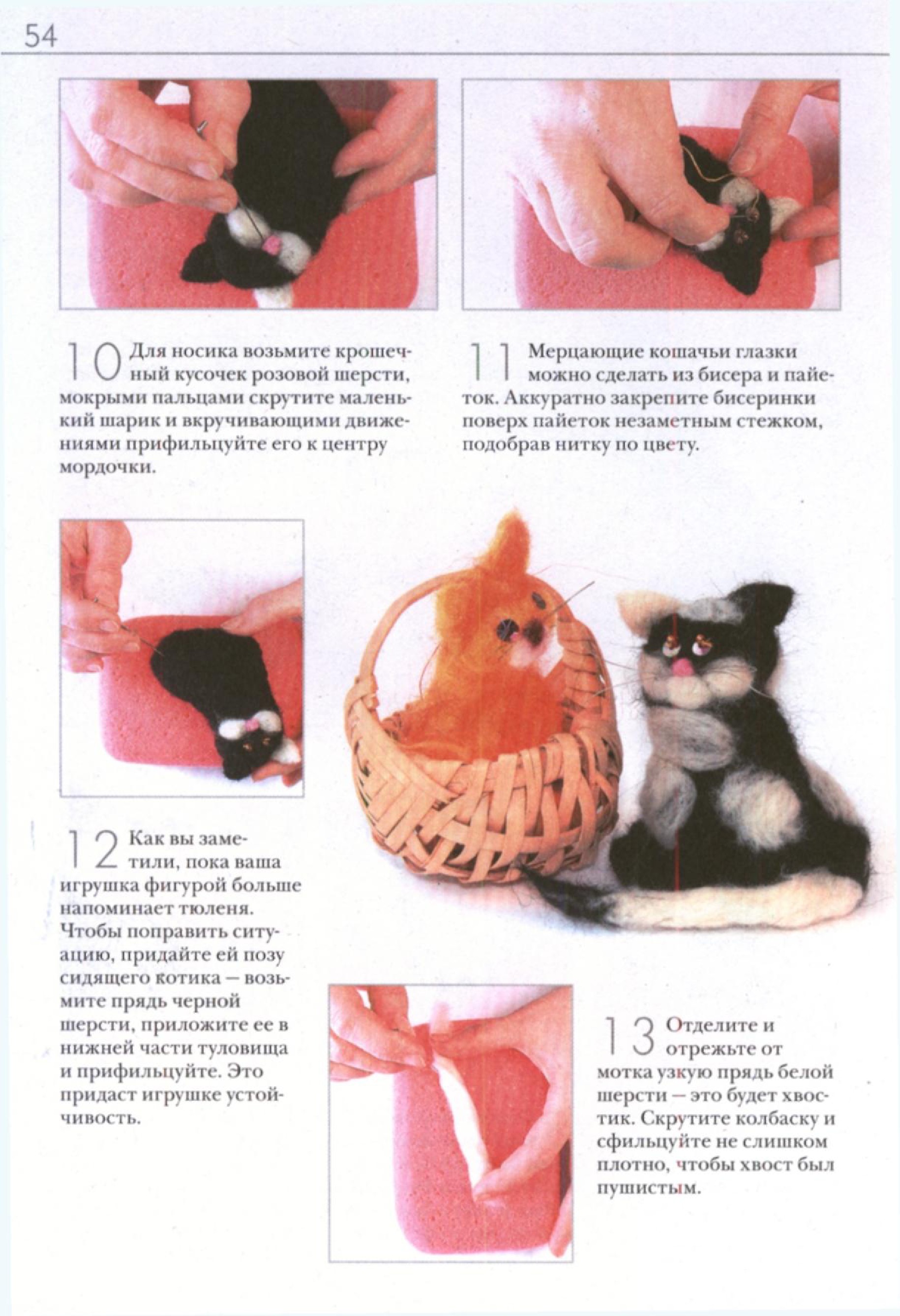 54

10 Для носика возьмите крошечный кусочек розовой шерсти, мокрыми пальцами скрутите маленький шарик и вкручивающими движениями прифильцуйте его к центру мордочки.

11 Мерцающие кошачьи глазки можно сделать из бисера и пайеток. Аккуратно закрепите бисеринки поверх пайеток незаметным стежком, подобрав нитку по цвету.

12 Как вы заметили, пока ваша игрушка фигурой больше напоминает тюленя. Чтобы поправить ситуацию, придайте ей позу сидящего котика — возьмите прядь черной шерсти, приложите ее в нижней части туловища и прифильцуйте. Это придаст игрушке устойчивость.

13 Отделите и отрежьте от мотка узкую прядь белой шерсти — это будет хвостик. Скрутите колбаску и сфильцуйте не слишком плотно, чтобы хвост был пушистым.