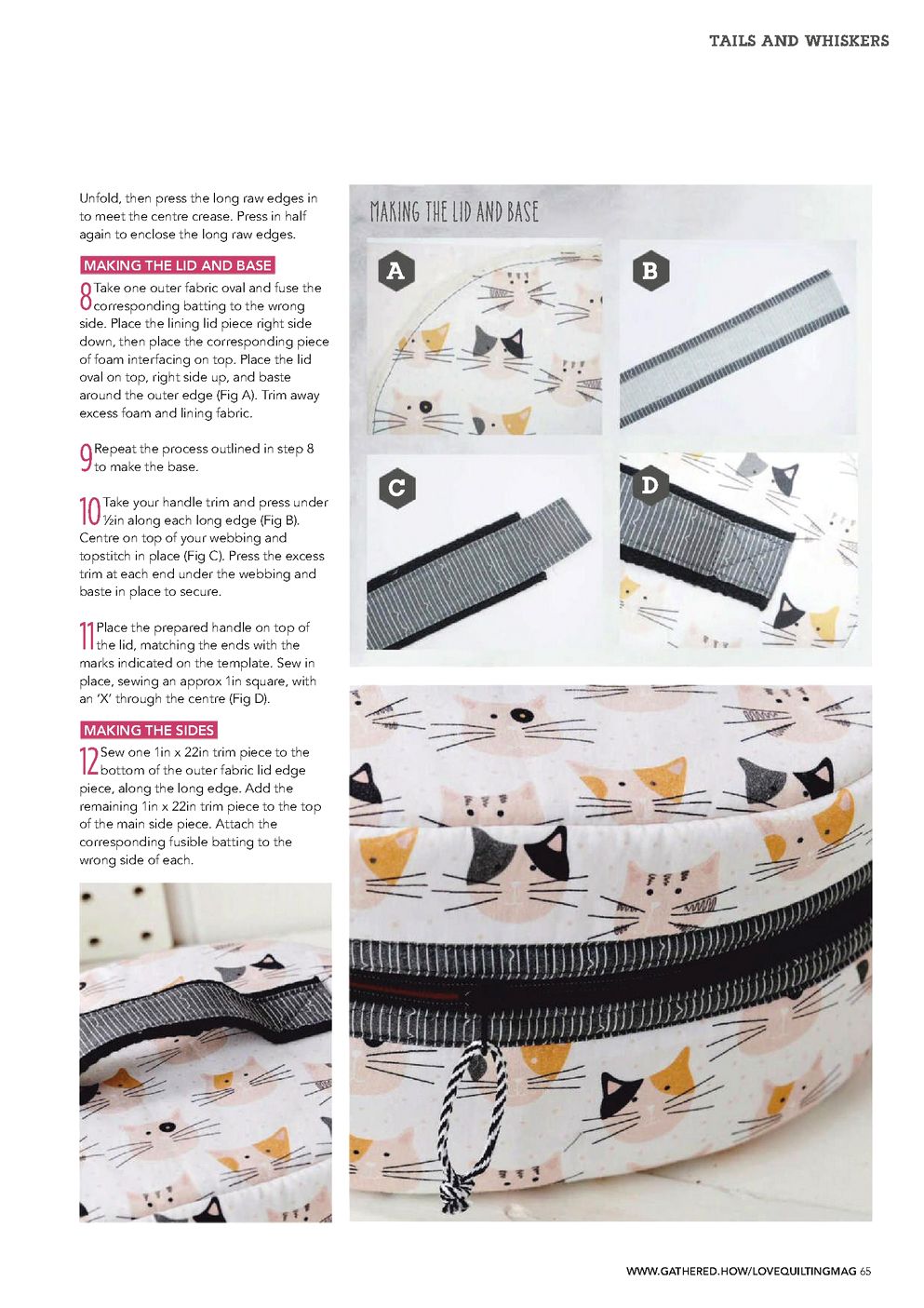 TAILS AND WHISKERS

Unfold, then press the long raw edges in to meet the centre crease. Press in half again to enclose the long raw edges.

MAKING THE LID AND BASE

8 Take one outer fabric oval and fuse the corresponding batting to the wrong side. Place the lining lid piece right side down, then place the corresponding piece of foam interfacing on top. Place the lid oval on top, right side up, and baste around the outer edge (Fig A). Trim away excess foam and lining fabric.

9 Repeat the process outlined in step 8 to make the base.

10 Take your handle trim and press under ½in along each long edge (Fig B). Centre on top of your webbing and topstitch in place (Fig C). Press the excess trim at each end under the webbing and baste in place to secure.

11 Place the prepared handle on top of the lid, matching the ends with the marks indicated on the template. Sew in place, sewing an approx 1in square, with an 'X' through the centre (Fig D).

MAKING THE SIDES

12 Sew one 1in x 22in trim piece to the bottom of the outer fabric lid edge piece, along the long edge. Add the remaining 1in x 22in trim piece to the top of the main side piece. Attach the corresponding fusible batting to the wrong side of each.

MAKING THE LID AND BASE

A

B

C

D

WWW.GATHERED.HOW/LOVEQUILTINGMAG 65