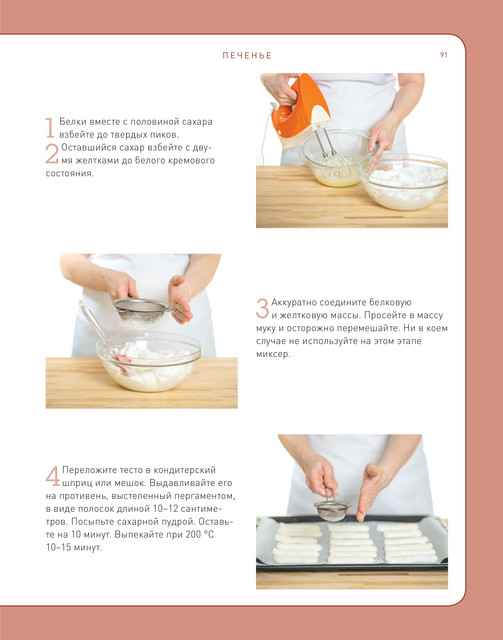 ПЕЧЕНЬЕ

91

1 Белки вместе с половиной сахара взбейте до твердых пиков.
2 Оставшийся сахар взбейте с двумя желтками до белого кремового состояния.

3 Аккуратно соедините белковую и желтковую массы. Просейте в массу муку и осторожно перемешайте. Ни в коем случае не используйте на этом этапе миксер.

4 Переложите тесто в кондитерский шприц или мешок. Выдавливайте его на противень, выстеленный пергаментом, в виде полосок длиной 10–12 сантиметров. Посыпьте сахарной пудрой. Оставьте на 10 минут. Выпекайте при 200 °C 10–15 минут.