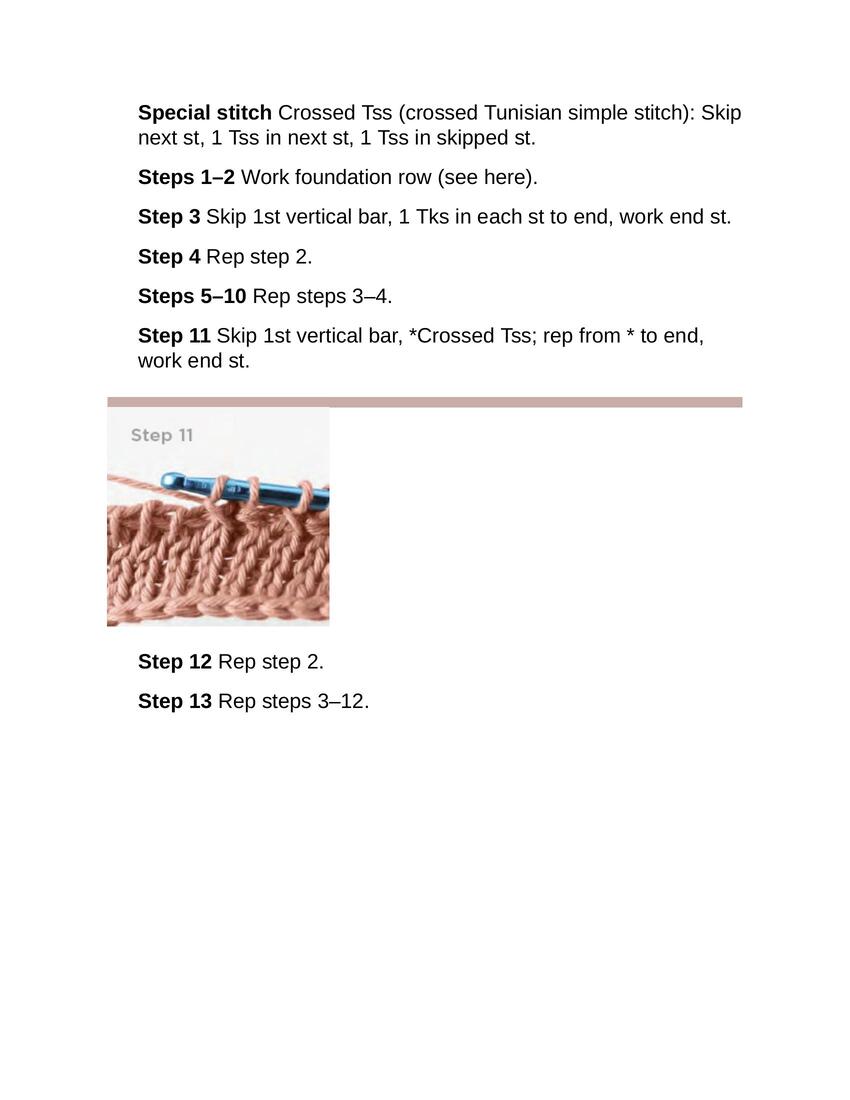 Special stitch Crossed Tss (crossed Tunisian simple stitch): Skip next st, 1 Tss in next st, 1 Tss in skipped st.

Steps 1–2 Work foundation row (see here).

Step 3 Skip 1st vertical bar, 1 Tks in each st to end, work end st.

Step 4 Rep step 2.

Steps 5–10 Rep steps 3–4.

Step 11 Skip 1st vertical bar, *Crossed Tss; rep from * to end, work end st.

Step 11

Step 12 Rep step 2.

Step 13 Rep steps 3–12.