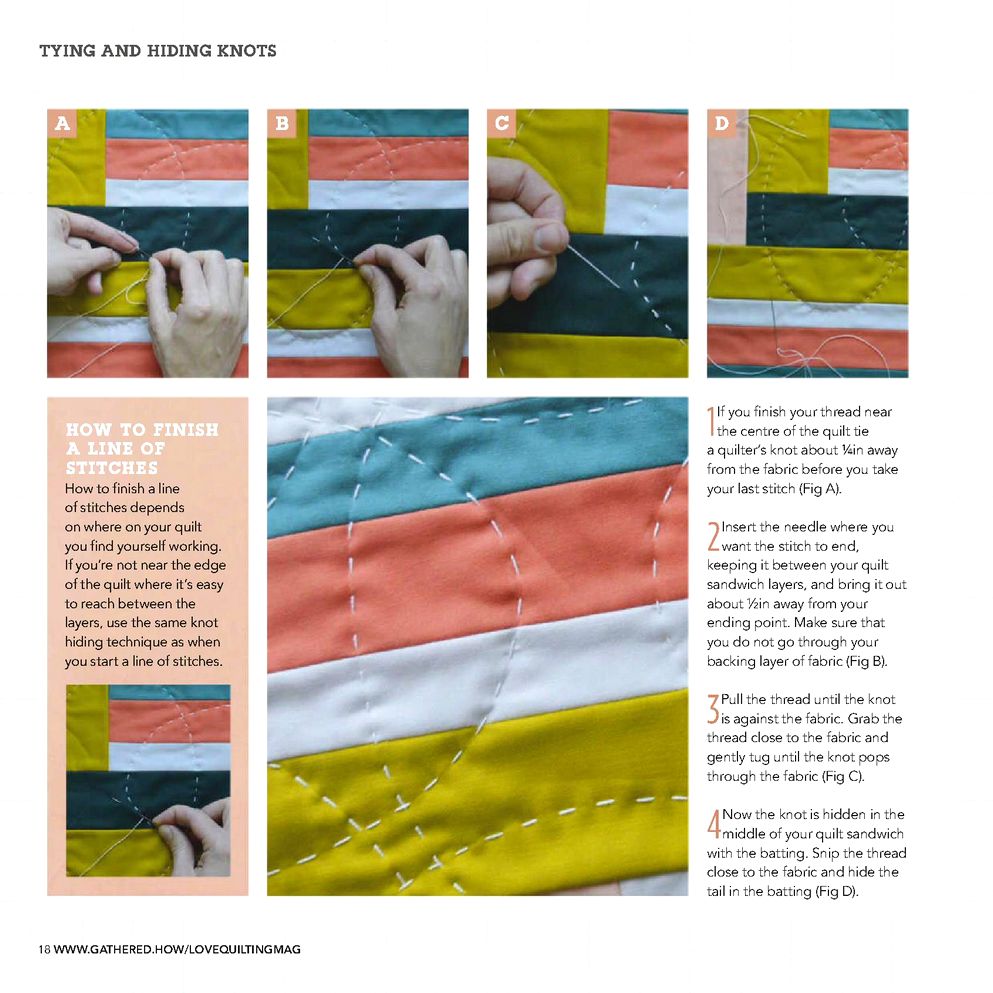 TYING AND HIDING KNOTS

A

B

C

D

HOW TO FINISH A LINE OF STITCHES
How to finish a line of stitches depends on where on your quilt you find yourself working. If you're not near the edge of the quilt where it's easy to reach between the layers, use the same knot hiding technique as when you start a line of stitches.

1 If you finish your thread near the centre of the quilt tie a quilter's knot about ¼in away from the fabric before you take your last stitch (Fig A).

2 Insert the needle where you want the stitch to end, keeping it between your quilt sandwich layers, and bring it out about ½in away from your ending point. Make sure that you do not go through your backing layer of fabric (Fig B).

3 Pull the thread until the knot is against the fabric. Grab the thread close to the fabric and gently tug until the knot pops through the fabric (Fig C).

4 Now the knot is hidden in the middle of your quilt sandwich with the batting. Snip the thread close to the fabric and hide the tail in the batting (Fig D).

18 WWW.GATHERED.HOW/LOVEQUILTINGMAG