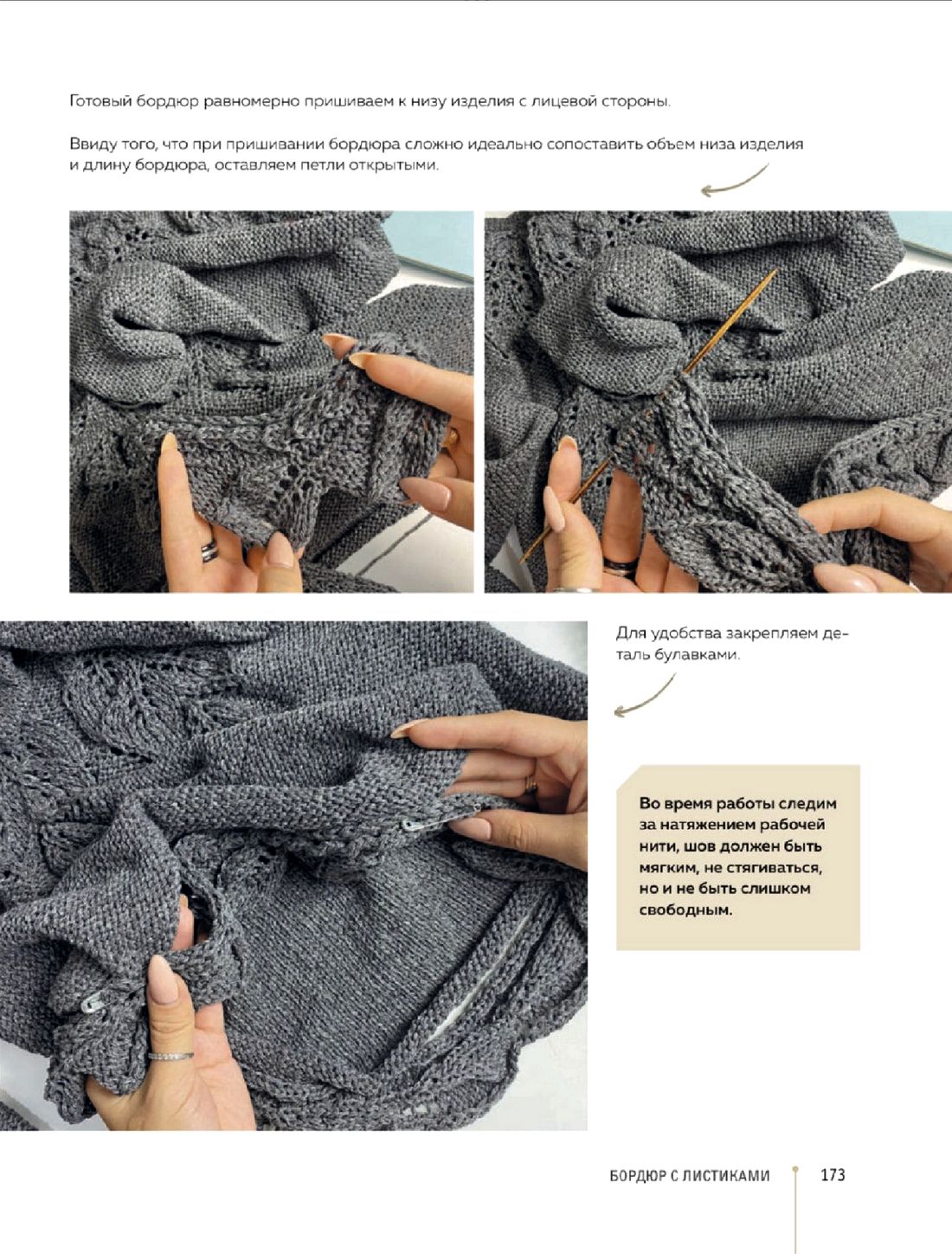 Готовый бордюр равномерно пришиваем к низу изделия с лицевой стороны.

Ввиду того, что при пришивании бордюра сложно идеально сопоставить объем низа изделия и длину бордюра, оставляем петли открытыми.

Для удобства закрепляем деталь булавками.

Во время работы следим за натяжением рабочей нити, шов должен быть мягким, не стягиваться, но и не быть слишком свободным.

БОРДЮР С ЛИСТИКАМИ 173